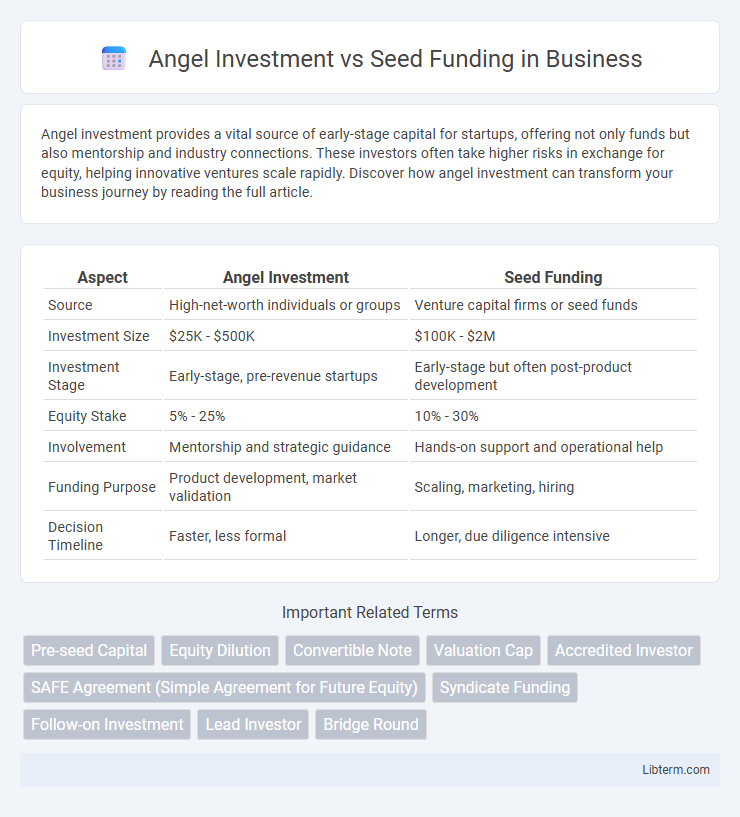 Angel Investment vs Seed Funding in Business

Angel investment provides a vital source of early-stage capital for startups, offering not only funds but also mentorship and industry connections. These investors often take higher risks in exchange for equity, helping innovative ventures scale rapidly. Discover how angel investment can transform your business journey by reading the full article.

| Aspect | Angel Investment | Seed Funding |
|---|---|---|
| Source | High-net-worth individuals or groups | Venture capital firms or seed funds |
| Investment Size | \$25K - \$500K | \$100K - \$2M |
| Investment Stage | Early-stage, pre-revenue startups | Early-stage but often post-product development |
| Equity Stake | 5% - 25% | 10% - 30% |
| Involvement | Mentorship and strategic guidance | Hands-on support and operational help |
| Funding Purpose | Product development, market validation | Scaling, marketing, hiring |
| Decision Timeline | Faster, less formal | Longer, due diligence intensive |

Important Related Terms

Pre-seed Capital
Equity Dilution
Convertible Note
Valuation Cap
Accredited Investor
SAFE Agreement (Simple Agreement for Future Equity)
Syndicate Funding
Follow-on Investment
Lead Investor
Bridge Round

Libterm.com