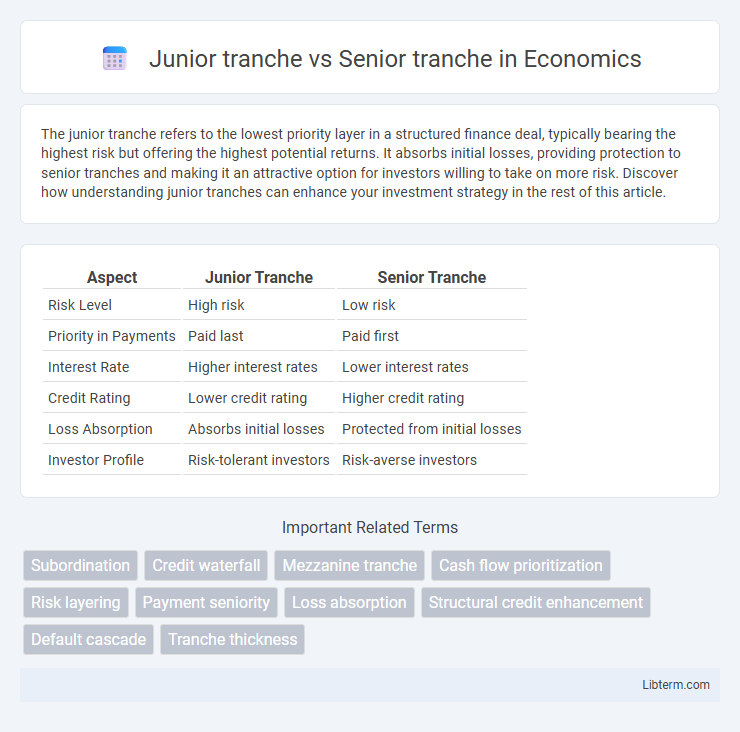 Junior tranche vs Senior tranche in Economics

The junior tranche refers to the lowest priority layer in a structured finance deal, typically bearing the highest risk but offering the highest potential returns. It absorbs initial losses, providing protection to senior tranches and making it an attractive option for investors willing to take on more risk. Discover how understanding junior tranches can enhance your investment strategy in the rest of this article.

| Aspect | Junior Tranche | Senior Tranche |
|---|---|---|
| Risk Level | High risk | Low risk |
| Priority in Payments | Paid last | Paid first |
| Interest Rate | Higher interest rates | Lower interest rates |
| Credit Rating | Lower credit rating | Higher credit rating |
| Loss Absorption | Absorbs initial losses | Protected from initial losses |
| Investor Profile | Risk-tolerant investors | Risk-averse investors |

Important Related Terms

Subordination
Credit waterfall
Mezzanine tranche
Cash flow prioritization
Risk layering
Payment seniority
Loss absorption
Structural credit enhancement
Default cascade
Tranche thickness

Libterm.com