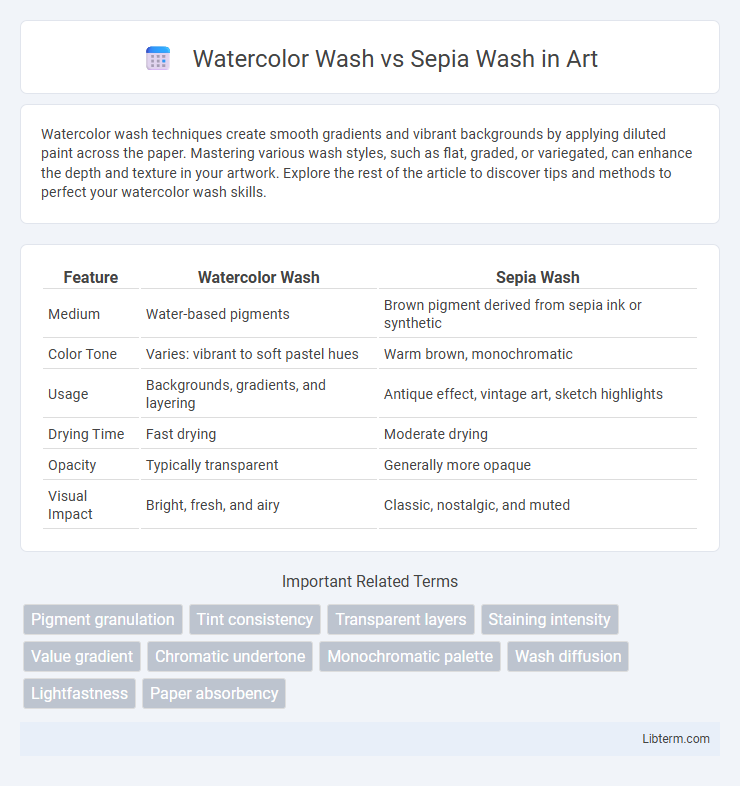 Watercolor Wash vs Sepia Wash in Art

Watercolor wash techniques create smooth gradients and vibrant backgrounds by applying diluted paint across the paper. Mastering various wash styles, such as flat, graded, or variegated, can enhance the depth and texture in your artwork. Explore the rest of the article to discover tips and methods to perfect your watercolor wash skills.

| Feature | Watercolor Wash | Sepia Wash |
|---|---|---|
| Medium | Water-based pigments | Brown pigment derived from sepia ink or synthetic |
| Color Tone | Varies: vibrant to soft pastel hues | Warm brown, monochromatic |
| Usage | Backgrounds, gradients, and layering | Antique effect, vintage art, sketch highlights |
| Drying Time | Fast drying | Moderate drying |
| Opacity | Typically transparent | Generally more opaque |
| Visual Impact | Bright, fresh, and airy | Classic, nostalgic, and muted |

Important Related Terms

Pigment granulation
Tint consistency
Transparent layers
Staining intensity
Value gradient
Chromatic undertone
Monochromatic palette
Wash diffusion
Lightfastness
Paper absorbency

Libterm.com