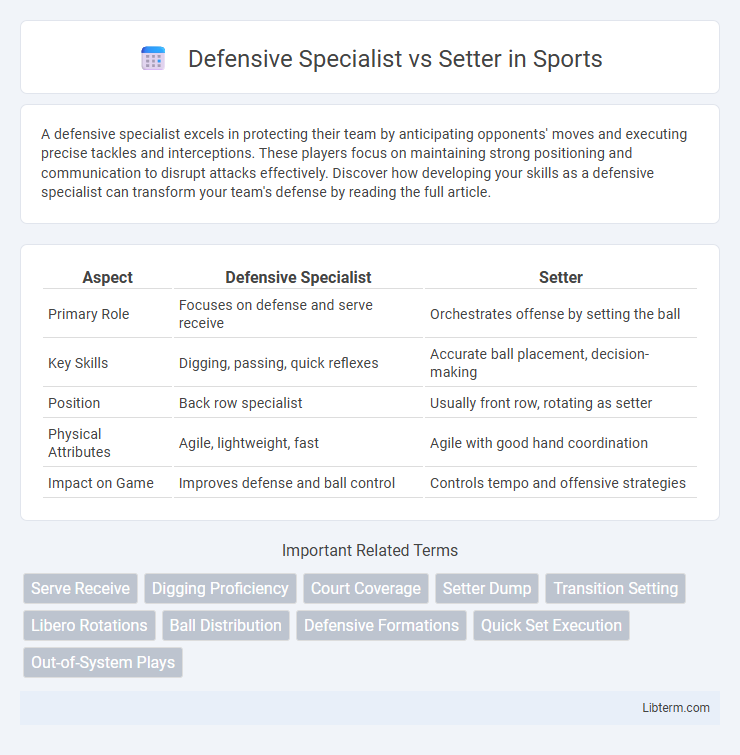 Defensive Specialist vs Setter in Sports

A defensive specialist excels in protecting their team by anticipating opponents' moves and executing precise tackles and interceptions. These players focus on maintaining strong positioning and communication to disrupt attacks effectively. Discover how developing your skills as a defensive specialist can transform your team's defense by reading the full article.

| Aspect | Defensive Specialist | Setter |
|---|---|---|
| Primary Role | Focuses on defense and serve receive | Orchestrates offense by setting the ball |
| Key Skills | Digging, passing, quick reflexes | Accurate ball placement, decision-making |
| Position | Back row specialist | Usually front row, rotating as setter |
| Physical Attributes | Agile, lightweight, fast | Agile with good hand coordination |
| Impact on Game | Improves defense and ball control | Controls tempo and offensive strategies |

Important Related Terms

Serve Receive
Digging Proficiency
Court Coverage
Setter Dump
Transition Setting
Libero Rotations
Ball Distribution
Defensive Formations
Quick Set Execution
Out-of-System Plays

Libterm.com