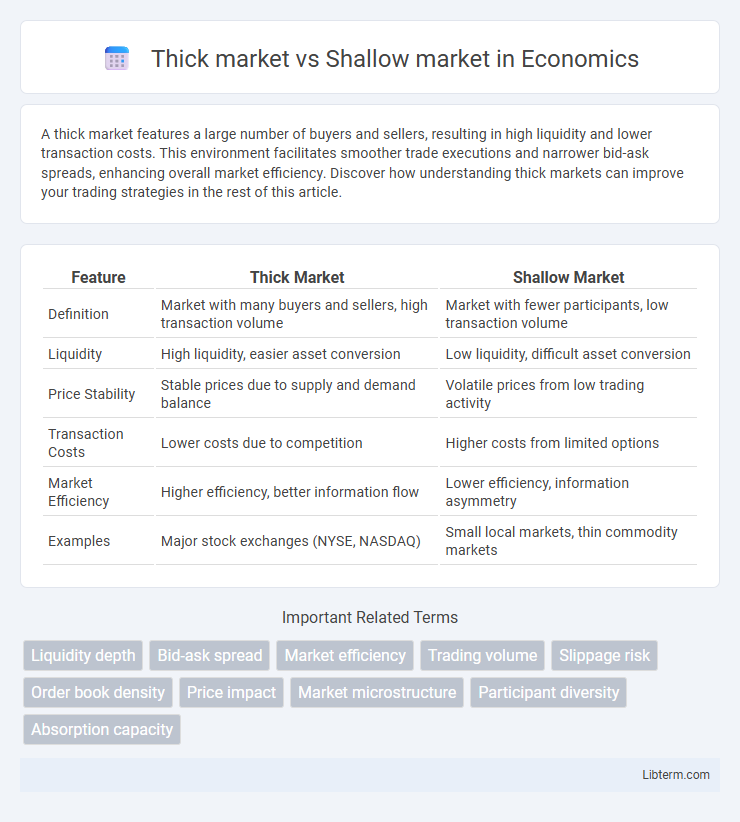 Thick market vs Shallow market in Economics

A thick market features a large number of buyers and sellers, resulting in high liquidity and lower transaction costs. This environment facilitates smoother trade executions and narrower bid-ask spreads, enhancing overall market efficiency. Discover how understanding thick markets can improve your trading strategies in the rest of this article.

| Feature | Thick Market | Shallow Market |
|---|---|---|
| Definition | Market with many buyers and sellers, high transaction volume | Market with fewer participants, low transaction volume |
| Liquidity | High liquidity, easier asset conversion | Low liquidity, difficult asset conversion |
| Price Stability | Stable prices due to supply and demand balance | Volatile prices from low trading activity |
| Transaction Costs | Lower costs due to competition | Higher costs from limited options |
| Market Efficiency | Higher efficiency, better information flow | Lower efficiency, information asymmetry |
| Examples | Major stock exchanges (NYSE, NASDAQ) | Small local markets, thin commodity markets |

Important Related Terms

Liquidity depth
Bid-ask spread
Market efficiency
Trading volume
Slippage risk
Order book density
Price impact
Market microstructure
Participant diversity
Absorption capacity

Libterm.com