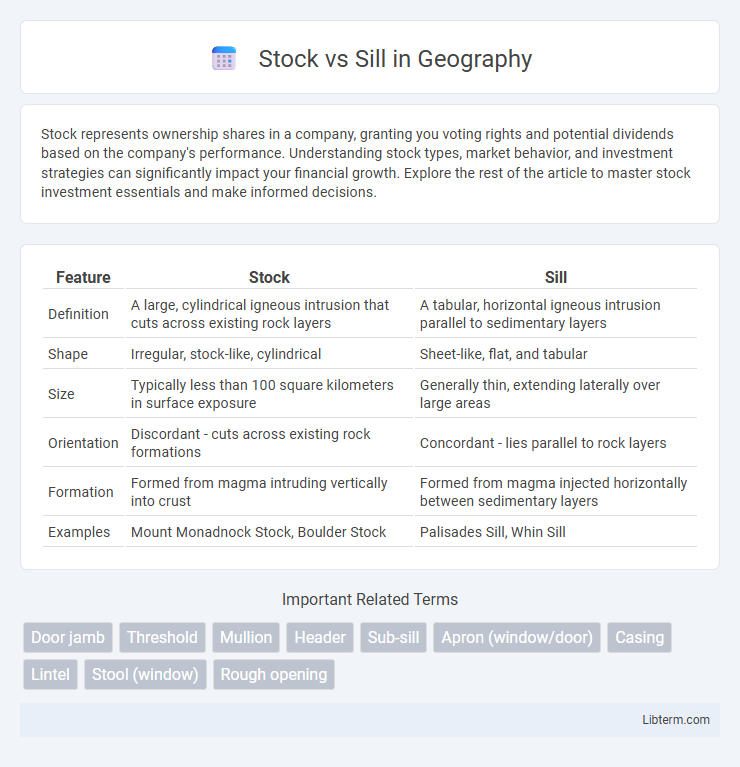 Stock vs Sill in Geography

Stock represents ownership shares in a company, granting you voting rights and potential dividends based on the company's performance. Understanding stock types, market behavior, and investment strategies can significantly impact your financial growth. Explore the rest of the article to master stock investment essentials and make informed decisions.

| Feature | Stock | Sill |
|---|---|---|
| Definition | A large, cylindrical igneous intrusion that cuts across existing rock layers | A tabular, horizontal igneous intrusion parallel to sedimentary layers |
| Shape | Irregular, stock-like, cylindrical | Sheet-like, flat, and tabular |
| Size | Typically less than 100 square kilometers in surface exposure | Generally thin, extending laterally over large areas |
| Orientation | Discordant - cuts across existing rock formations | Concordant - lies parallel to rock layers |
| Formation | Formed from magma intruding vertically into crust | Formed from magma injected horizontally between sedimentary layers |
| Examples | Mount Monadnock Stock, Boulder Stock | Palisades Sill, Whin Sill |

Important Related Terms

Door jamb Threshold Mullion Header Sub-sill Apron (window/door) Casing Lintel Stool (window) Rough opening

Libterm.com