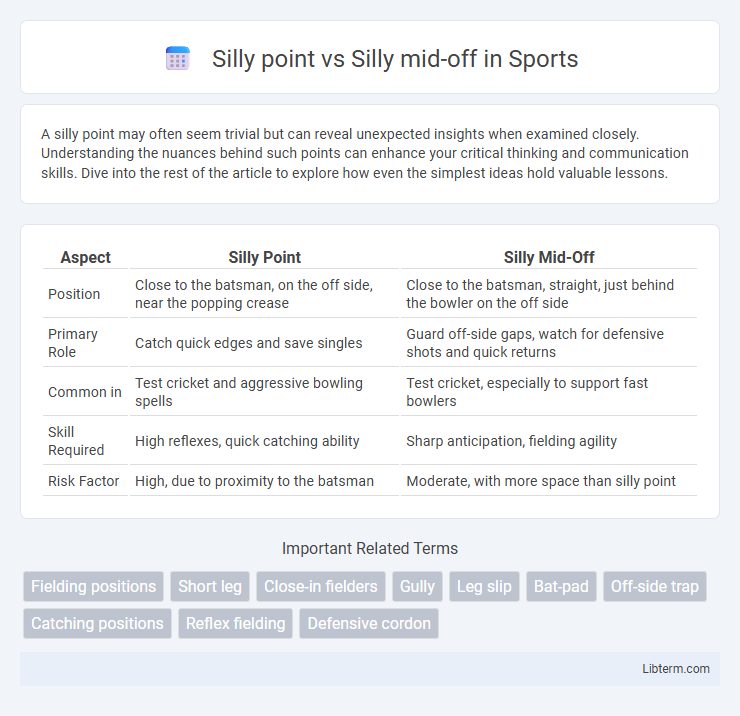 Silly point vs Silly mid-off in Sports

A silly point may often seem trivial but can reveal unexpected insights when examined closely. Understanding the nuances behind such points can enhance your critical thinking and communication skills. Dive into the rest of the article to explore how even the simplest ideas hold valuable lessons.

| Aspect | Silly Point | Silly Mid-Off |
|---|---|---|
| Position | Close to the batsman, on the off side, near the popping crease | Close to the batsman, straight, just behind the bowler on the off side |
| Primary Role | Catch quick edges and save singles | Guard off-side gaps, watch for defensive shots and quick returns |
| Common in | Test cricket and aggressive bowling spells | Test cricket, especially to support fast bowlers |
| Skill Required | High reflexes, quick catching ability | Sharp anticipation, fielding agility |
| Risk Factor | High, due to proximity to the batsman | Moderate, with more space than silly point |

Important Related Terms

Fielding positions
Short leg
Close-in fielders
Gully
Leg slip
Bat-pad
Off-side trap
Catching positions
Reflex fielding
Defensive cordon

Libterm.com