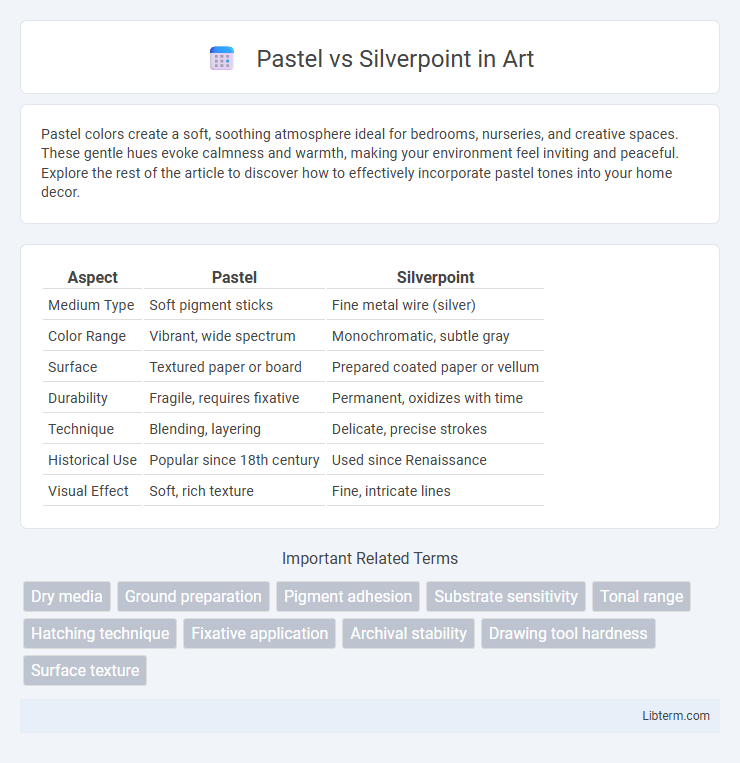 Pastel vs Silverpoint in Art

Pastel colors create a soft, soothing atmosphere ideal for bedrooms, nurseries, and creative spaces. These gentle hues evoke calmness and warmth, making your environment feel inviting and peaceful. Explore the rest of the article to discover how to effectively incorporate pastel tones into your home decor.

| Aspect | Pastel | Silverpoint |
|---|---|---|
| Medium Type | Soft pigment sticks | Fine metal wire (silver) |
| Color Range | Vibrant, wide spectrum | Monochromatic, subtle gray |
| Surface | Textured paper or board | Prepared coated paper or vellum |
| Durability | Fragile, requires fixative | Permanent, oxidizes with time |
| Technique | Blending, layering | Delicate, precise strokes |
| Historical Use | Popular since 18th century | Used since Renaissance |
| Visual Effect | Soft, rich texture | Fine, intricate lines |

Important Related Terms

Dry media
Ground preparation
Pigment adhesion
Substrate sensitivity
Tonal range
Hatching technique
Fixative application
Archival stability
Drawing tool hardness
Surface texture

Libterm.com