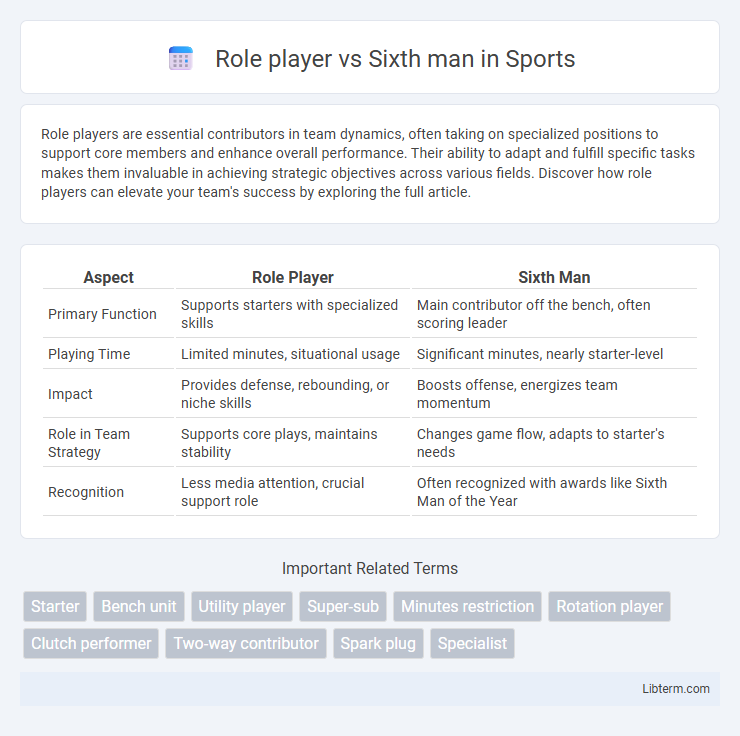 Role player vs Sixth man in Sports

Role players are essential contributors in team dynamics, often taking on specialized positions to support core members and enhance overall performance. Their ability to adapt and fulfill specific tasks makes them invaluable in achieving strategic objectives across various fields. Discover how role players can elevate your team's success by exploring the full article.

| Aspect | Role Player | Sixth Man |
|---|---|---|
| Primary Function | Supports starters with specialized skills | Main contributor off the bench, often scoring leader |
| Playing Time | Limited minutes, situational usage | Significant minutes, nearly starter-level |
| Impact | Provides defense, rebounding, or niche skills | Boosts offense, energizes team momentum |
| Role in Team Strategy | Supports core plays, maintains stability | Changes game flow, adapts to starter's needs |
| Recognition | Less media attention, crucial support role | Often recognized with awards like Sixth Man of the Year |

Important Related Terms

Starter
Bench unit
Utility player
Super-sub
Minutes restriction
Rotation player
Clutch performer
Two-way contributor
Spark plug
Specialist

Libterm.com