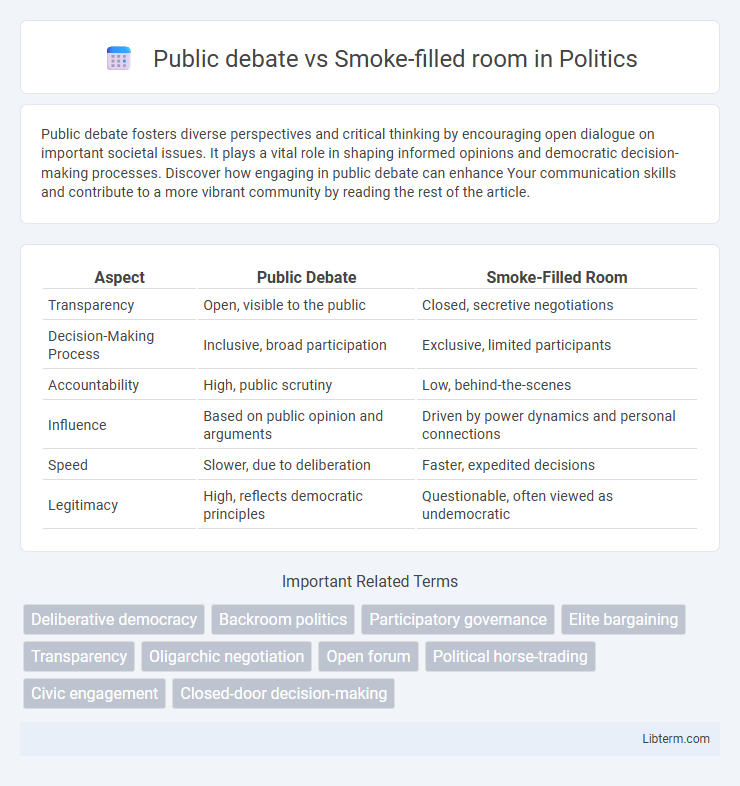 Public debate vs Smoke-filled room in Politics

Public debate fosters diverse perspectives and critical thinking by encouraging open dialogue on important societal issues. It plays a vital role in shaping informed opinions and democratic decision-making processes. Discover how engaging in public debate can enhance Your communication skills and contribute to a more vibrant community by reading the rest of the article.

| Aspect | Public Debate | Smoke-Filled Room |
|---|---|---|
| Transparency | Open, visible to the public | Closed, secretive negotiations |
| Decision-Making Process | Inclusive, broad participation | Exclusive, limited participants |
| Accountability | High, public scrutiny | Low, behind-the-scenes |
| Influence | Based on public opinion and arguments | Driven by power dynamics and personal connections |
| Speed | Slower, due to deliberation | Faster, expedited decisions |
| Legitimacy | High, reflects democratic principles | Questionable, often viewed as undemocratic |

Important Related Terms

Deliberative democracy
Backroom politics
Participatory governance
Elite bargaining
Transparency
Oligarchic negotiation
Open forum
Political horse-trading
Civic engagement
Closed-door decision-making

Libterm.com