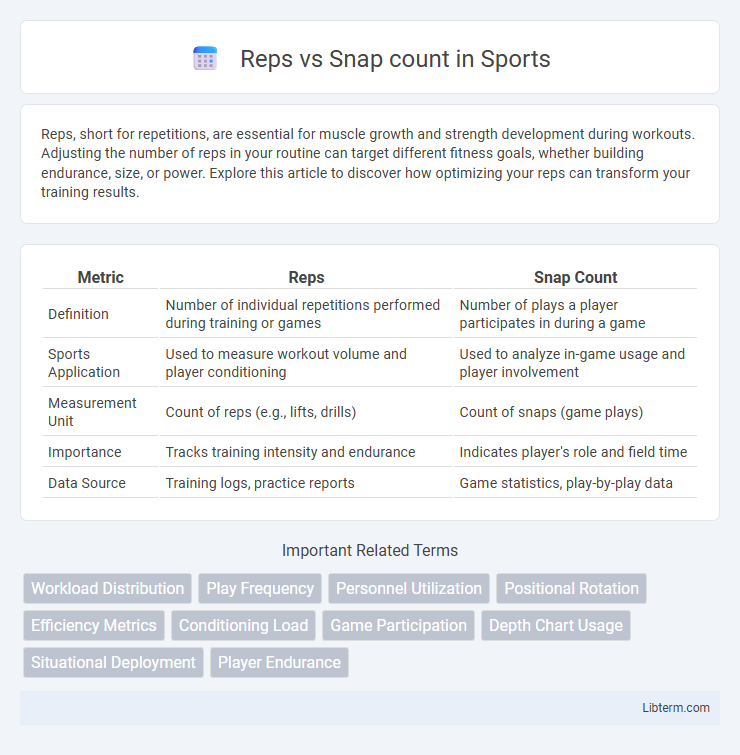 Reps vs Snap count in Sports

Reps, short for repetitions, are essential for muscle growth and strength development during workouts. Adjusting the number of reps in your routine can target different fitness goals, whether building endurance, size, or power. Explore this article to discover how optimizing your reps can transform your training results.

| Metric | Reps | Snap Count |
|---|---|---|
| Definition | Number of individual repetitions performed during training or games | Number of plays a player participates in during a game |
| Sports Application | Used to measure workout volume and player conditioning | Used to analyze in-game usage and player involvement |
| Measurement Unit | Count of reps (e.g., lifts, drills) | Count of snaps (game plays) |
| Importance | Tracks training intensity and endurance | Indicates player's role and field time |
| Data Source | Training logs, practice reports | Game statistics, play-by-play data |

Important Related Terms

Workload Distribution
Play Frequency
Personnel Utilization
Positional Rotation
Efficiency Metrics
Conditioning Load
Game Participation
Depth Chart Usage
Situational Deployment
Player Endurance

Libterm.com