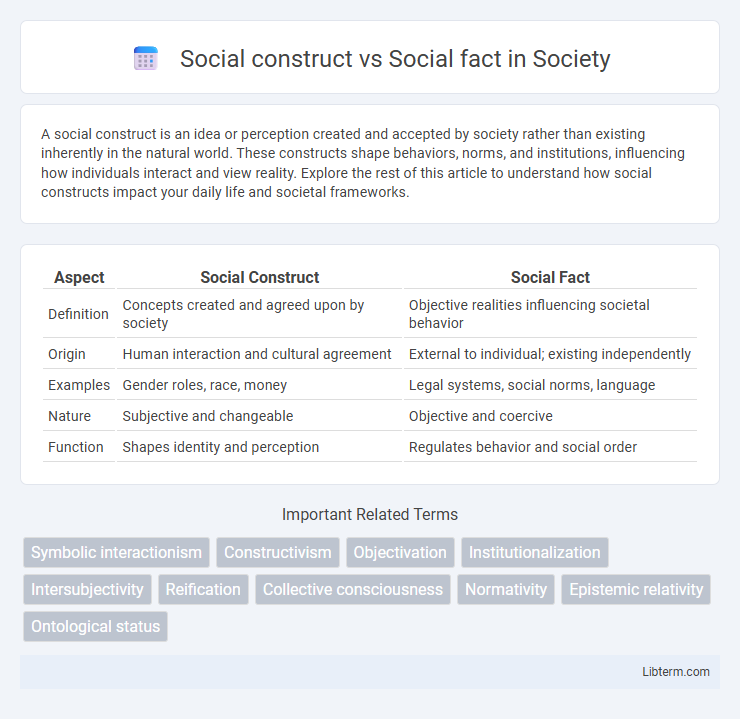 Social construct vs Social fact in Society

A social construct is an idea or perception created and accepted by society rather than existing inherently in the natural world. These constructs shape behaviors, norms, and institutions, influencing how individuals interact and view reality. Explore the rest of this article to understand how social constructs impact your daily life and societal frameworks.

| Aspect | Social Construct | Social Fact |
|---|---|---|
| Definition | Concepts created and agreed upon by society | Objective realities influencing societal behavior |
| Origin | Human interaction and cultural agreement | External to individual; existing independently |
| Examples | Gender roles, race, money | Legal systems, social norms, language |
| Nature | Subjective and changeable | Objective and coercive |
| Function | Shapes identity and perception | Regulates behavior and social order |

Important Related Terms

Symbolic interactionism
Constructivism
Objectivation
Institutionalization
Intersubjectivity
Reification
Collective consciousness
Normativity
Epistemic relativity
Ontological status

Libterm.com