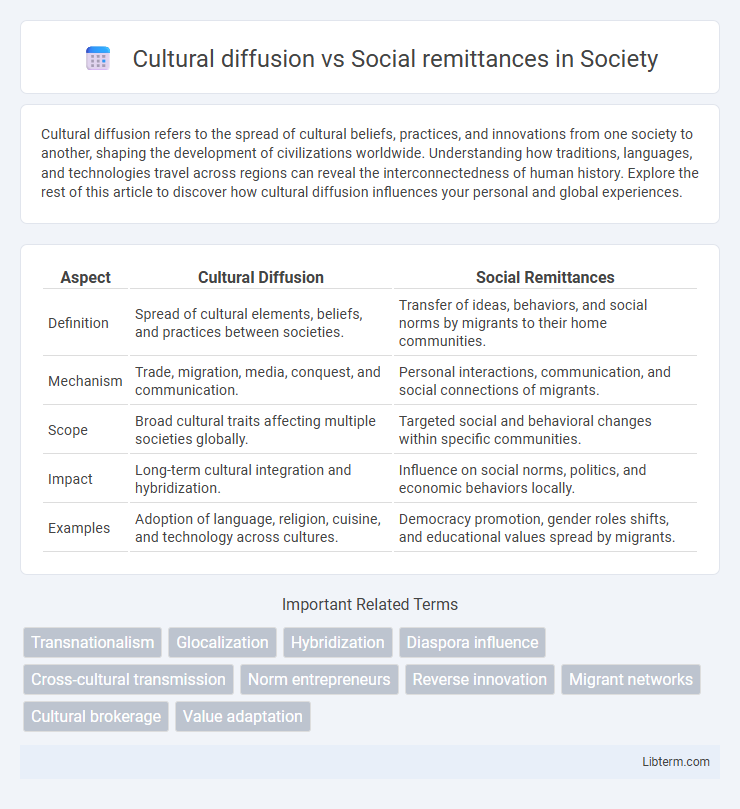 Cultural diffusion vs Social remittances in Society

Cultural diffusion refers to the spread of cultural beliefs, practices, and innovations from one society to another, shaping the development of civilizations worldwide. Understanding how traditions, languages, and technologies travel across regions can reveal the interconnectedness of human history. Explore the rest of this article to discover how cultural diffusion influences your personal and global experiences.

| Aspect | Cultural Diffusion | Social Remittances |
|---|---|---|
| Definition | Spread of cultural elements, beliefs, and practices between societies. | Transfer of ideas, behaviors, and social norms by migrants to their home communities. |
| Mechanism | Trade, migration, media, conquest, and communication. | Personal interactions, communication, and social connections of migrants. |
| Scope | Broad cultural traits affecting multiple societies globally. | Targeted social and behavioral changes within specific communities. |
| Impact | Long-term cultural integration and hybridization. | Influence on social norms, politics, and economic behaviors locally. |
| Examples | Adoption of language, religion, cuisine, and technology across cultures. | Democracy promotion, gender roles shifts, and educational values spread by migrants. |

Important Related Terms

Transnationalism
Glocalization
Hybridization
Diaspora influence
Cross-cultural transmission
Norm entrepreneurs
Reverse innovation
Migrant networks
Cultural brokerage
Value adaptation

Libterm.com