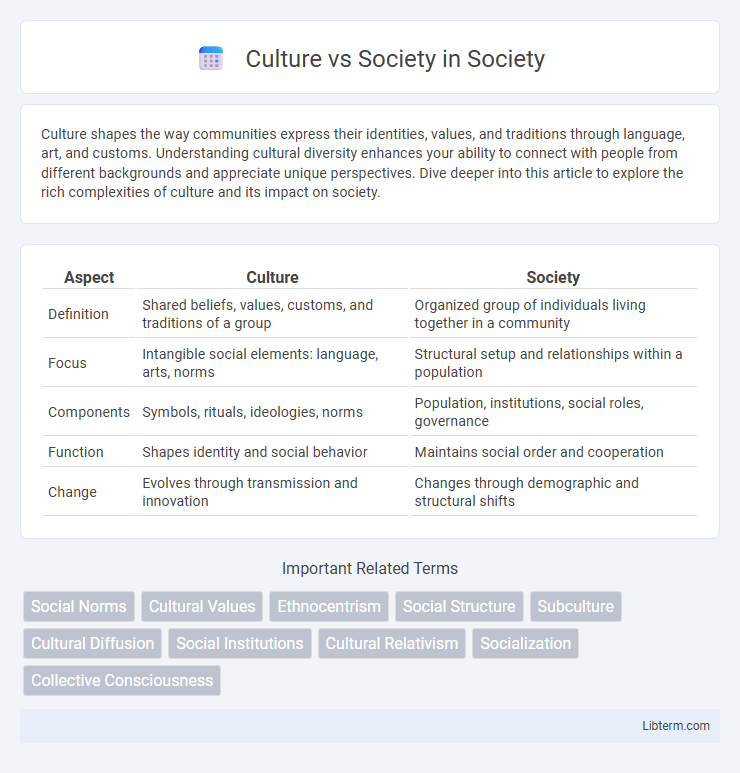 Culture vs Society in Society

Culture shapes the way communities express their identities, values, and traditions through language, art, and customs. Understanding cultural diversity enhances your ability to connect with people from different backgrounds and appreciate unique perspectives. Dive deeper into this article to explore the rich complexities of culture and its impact on society.

| Aspect | Culture | Society |
|---|---|---|
| Definition | Shared beliefs, values, customs, and traditions of a group | Organized group of individuals living together in a community |
| Focus | Intangible social elements: language, arts, norms | Structural setup and relationships within a population |
| Components | Symbols, rituals, ideologies, norms | Population, institutions, social roles, governance |
| Function | Shapes identity and social behavior | Maintains social order and cooperation |
| Change | Evolves through transmission and innovation | Changes through demographic and structural shifts |

Important Related Terms

Social Norms
Cultural Values
Ethnocentrism
Social Structure
Subculture
Cultural Diffusion
Social Institutions
Cultural Relativism
Socialization
Collective Consciousness

Libterm.com