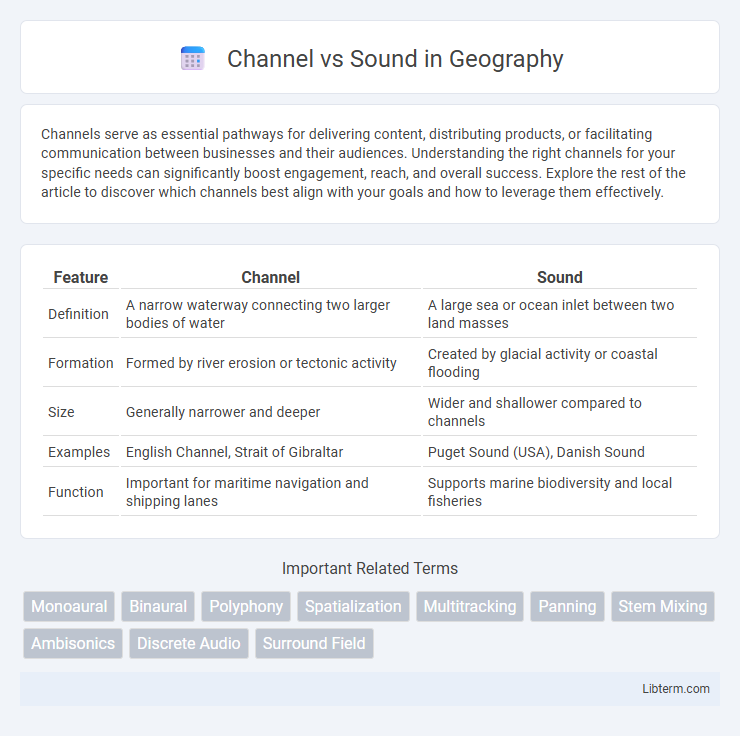 Channel vs Sound in Geography

Channels serve as essential pathways for delivering content, distributing products, or facilitating communication between businesses and their audiences. Understanding the right channels for your specific needs can significantly boost engagement, reach, and overall success. Explore the rest of the article to discover which channels best align with your goals and how to leverage them effectively.

| Feature | Channel | Sound |
|---|---|---|
| Definition | A narrow waterway connecting two larger bodies of water | A large sea or ocean inlet between two land masses |
| Formation | Formed by river erosion or tectonic activity | Created by glacial activity or coastal flooding |
| Size | Generally narrower and deeper | Wider and shallower compared to channels |
| Examples | English Channel, Strait of Gibraltar | Puget Sound (USA), Danish Sound |
| Function | Important for maritime navigation and shipping lanes | Supports marine biodiversity and local fisheries |

Important Related Terms

Monoaural Binaural Polyphony Spatialization Multitracking Panning Stem Mixing Ambisonics Discrete Audio Surround Field

Libterm.com