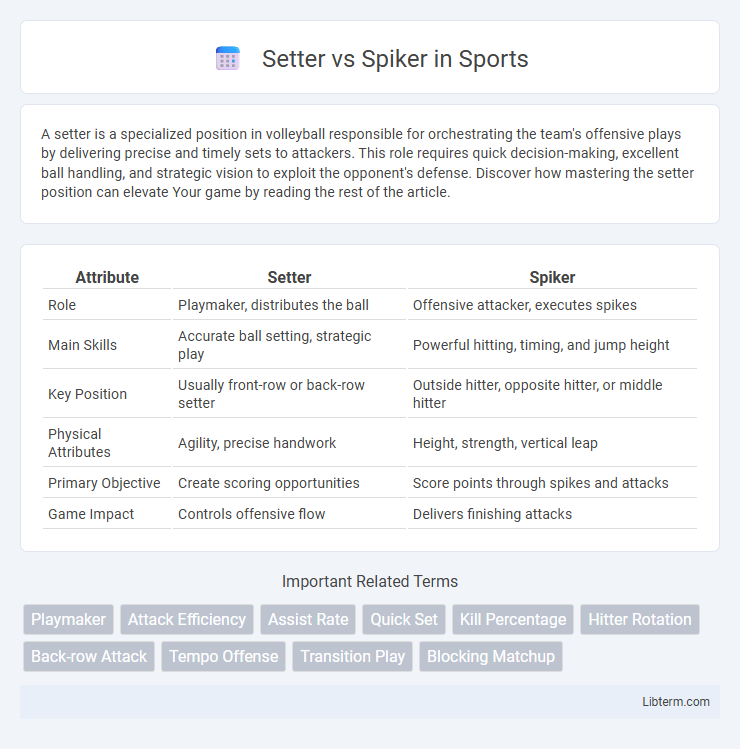 Setter vs Spiker in Sports

A setter is a specialized position in volleyball responsible for orchestrating the team's offensive plays by delivering precise and timely sets to attackers. This role requires quick decision-making, excellent ball handling, and strategic vision to exploit the opponent's defense. Discover how mastering the setter position can elevate Your game by reading the rest of the article.

| Attribute | Setter | Spiker |
|---|---|---|
| Role | Playmaker, distributes the ball | Offensive attacker, executes spikes |
| Main Skills | Accurate ball setting, strategic play | Powerful hitting, timing, and jump height |
| Key Position | Usually front-row or back-row setter | Outside hitter, opposite hitter, or middle hitter |
| Physical Attributes | Agility, precise handwork | Height, strength, vertical leap |
| Primary Objective | Create scoring opportunities | Score points through spikes and attacks |
| Game Impact | Controls offensive flow | Delivers finishing attacks |

Important Related Terms

Playmaker
Attack Efficiency
Assist Rate
Quick Set
Kill Percentage
Hitter Rotation
Back-row Attack
Tempo Offense
Transition Play
Blocking Matchup

Libterm.com