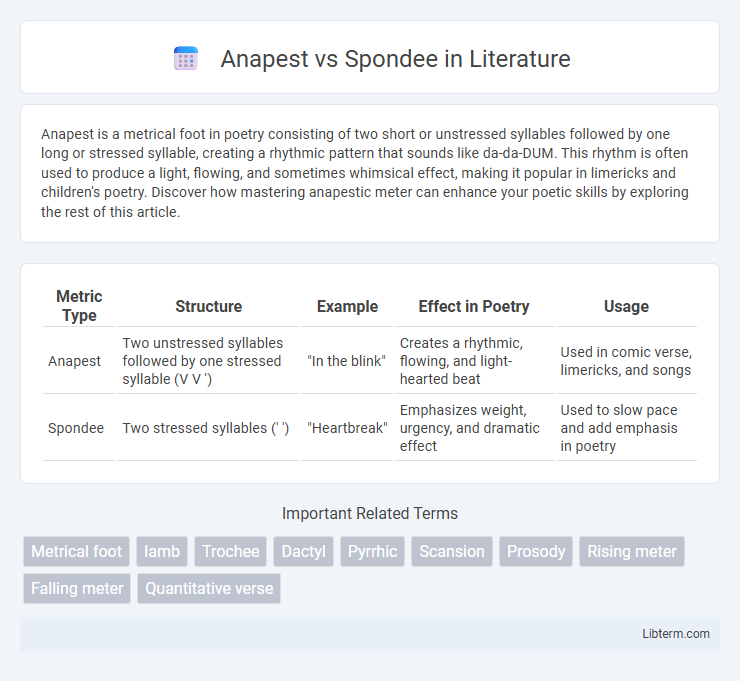 Anapest vs Spondee in Literature

Anapest is a metrical foot in poetry consisting of two short or unstressed syllables followed by one long or stressed syllable, creating a rhythmic pattern that sounds like da-da-DUM. This rhythm is often used to produce a light, flowing, and sometimes whimsical effect, making it popular in limericks and children's poetry. Discover how mastering anapestic meter can enhance your poetic skills by exploring the rest of this article.

| Metric Type | Structure | Example | Effect in Poetry | Usage |
|---|---|---|---|---|
| Anapest | Two unstressed syllables followed by one stressed syllable (V V ') | "In the blink" | Creates a rhythmic, flowing, and light-hearted beat | Used in comic verse, limericks, and songs |
| Spondee | Two stressed syllables (' ') | "Heartbreak" | Emphasizes weight, urgency, and dramatic effect | Used to slow pace and add emphasis in poetry |

Important Related Terms

Metrical foot
Iamb
Trochee
Dactyl
Pyrrhic
Scansion
Prosody
Rising meter
Falling meter
Quantitative verse

Libterm.com