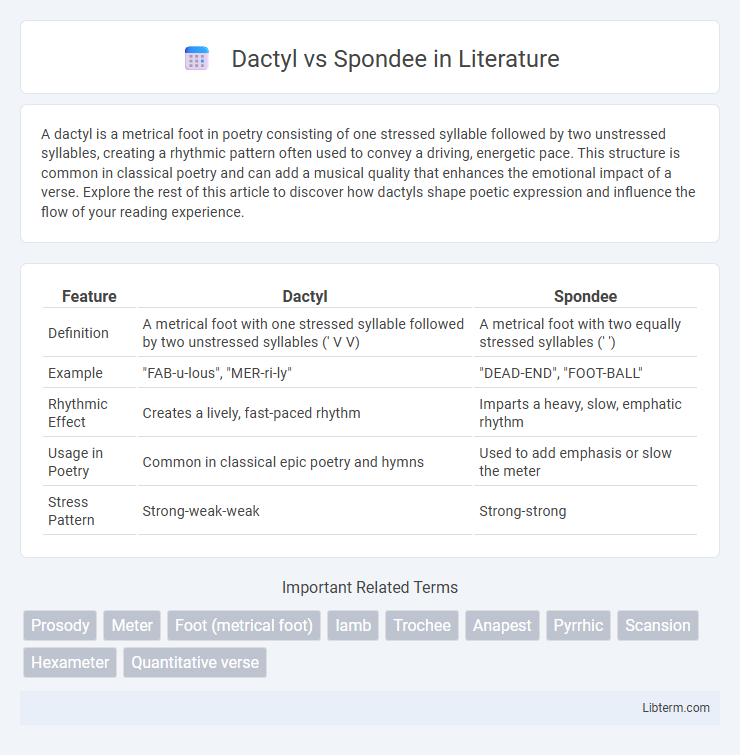 Dactyl vs Spondee in Literature

A dactyl is a metrical foot in poetry consisting of one stressed syllable followed by two unstressed syllables, creating a rhythmic pattern often used to convey a driving, energetic pace. This structure is common in classical poetry and can add a musical quality that enhances the emotional impact of a verse. Explore the rest of this article to discover how dactyls shape poetic expression and influence the flow of your reading experience.

| Feature | Dactyl | Spondee |
|---|---|---|
| Definition | A metrical foot with one stressed syllable followed by two unstressed syllables (' V V) | A metrical foot with two equally stressed syllables (' ') |
| Example | "FAB-u-lous", "MER-ri-ly" | "DEAD-END", "FOOT-BALL" |
| Rhythmic Effect | Creates a lively, fast-paced rhythm | Imparts a heavy, slow, emphatic rhythm |
| Usage in Poetry | Common in classical epic poetry and hymns | Used to add emphasis or slow the meter |
| Stress Pattern | Strong-weak-weak | Strong-strong |

Important Related Terms

Prosody
Meter
Foot (metrical foot)
Iamb
Trochee
Anapest
Pyrrhic
Scansion
Hexameter
Quantitative verse

Libterm.com