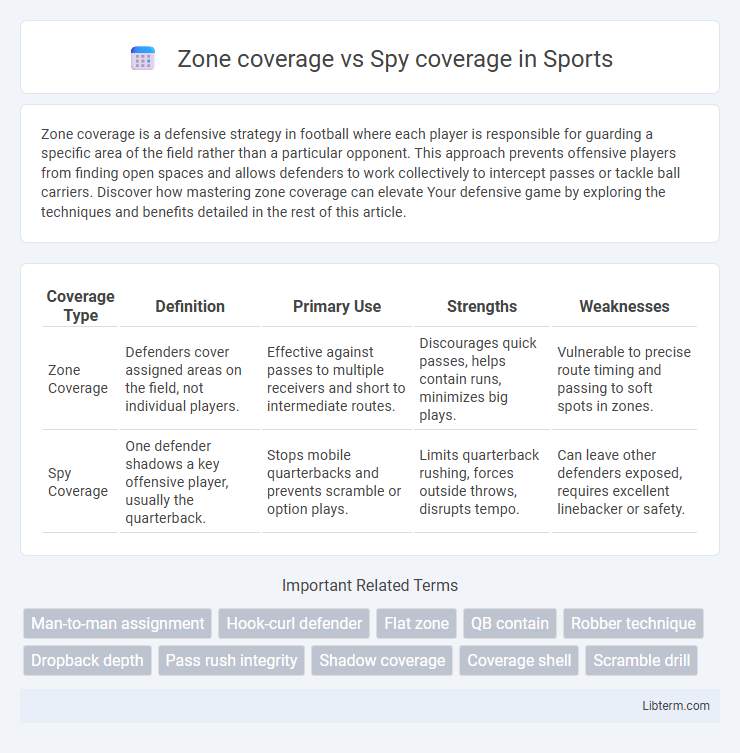 Zone coverage vs Spy coverage in Sports

Zone coverage is a defensive strategy in football where each player is responsible for guarding a specific area of the field rather than a particular opponent. This approach prevents offensive players from finding open spaces and allows defenders to work collectively to intercept passes or tackle ball carriers. Discover how mastering zone coverage can elevate Your defensive game by exploring the techniques and benefits detailed in the rest of this article.

| Coverage Type | Definition | Primary Use | Strengths | Weaknesses |
|---|---|---|---|---|
| Zone Coverage | Defenders cover assigned areas on the field, not individual players. | Effective against passes to multiple receivers and short to intermediate routes. | Discourages quick passes, helps contain runs, minimizes big plays. | Vulnerable to precise route timing and passing to soft spots in zones. |
| Spy Coverage | One defender shadows a key offensive player, usually the quarterback. | Stops mobile quarterbacks and prevents scramble or option plays. | Limits quarterback rushing, forces outside throws, disrupts tempo. | Can leave other defenders exposed, requires excellent linebacker or safety. |

Important Related Terms

Man-to-man assignment
Hook-curl defender
Flat zone
QB contain
Robber technique
Dropback depth
Pass rush integrity
Shadow coverage
Coverage shell
Scramble drill

Libterm.com