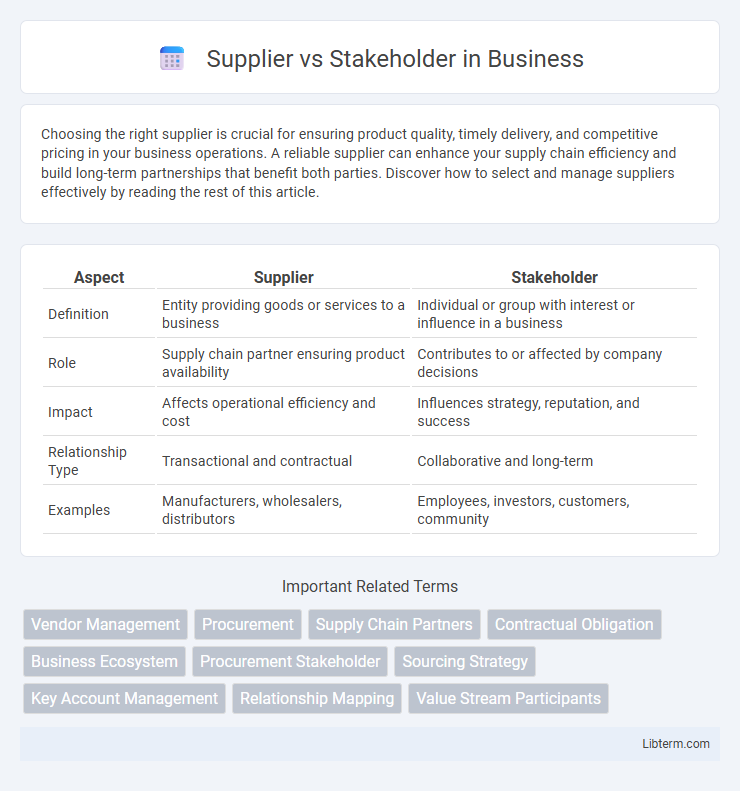 Supplier vs Stakeholder in Business

Choosing the right supplier is crucial for ensuring product quality, timely delivery, and competitive pricing in your business operations. A reliable supplier can enhance your supply chain efficiency and build long-term partnerships that benefit both parties. Discover how to select and manage suppliers effectively by reading the rest of this article.

| Aspect | Supplier | Stakeholder |
|---|---|---|
| Definition | Entity providing goods or services to a business | Individual or group with interest or influence in a business |
| Role | Supply chain partner ensuring product availability | Contributes to or affected by company decisions |
| Impact | Affects operational efficiency and cost | Influences strategy, reputation, and success |
| Relationship Type | Transactional and contractual | Collaborative and long-term |
| Examples | Manufacturers, wholesalers, distributors | Employees, investors, customers, community |

Important Related Terms

Vendor Management
Procurement
Supply Chain Partners
Contractual Obligation
Business Ecosystem
Procurement Stakeholder
Sourcing Strategy
Key Account Management
Relationship Mapping
Value Stream Participants

Libterm.com