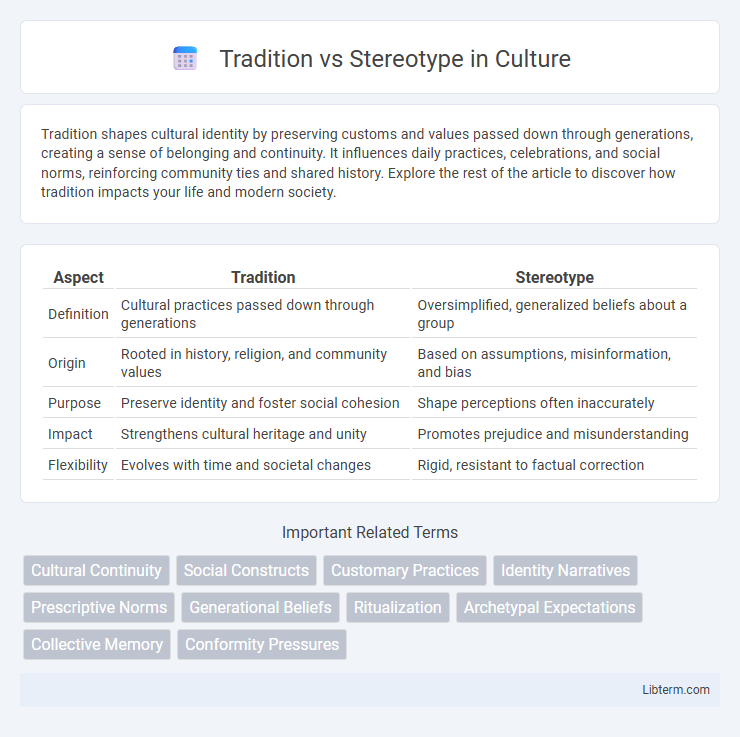 Tradition vs Stereotype in Culture

Tradition shapes cultural identity by preserving customs and values passed down through generations, creating a sense of belonging and continuity. It influences daily practices, celebrations, and social norms, reinforcing community ties and shared history. Explore the rest of the article to discover how tradition impacts your life and modern society.

| Aspect | Tradition | Stereotype |
|---|---|---|
| Definition | Cultural practices passed down through generations | Oversimplified, generalized beliefs about a group |
| Origin | Rooted in history, religion, and community values | Based on assumptions, misinformation, and bias |
| Purpose | Preserve identity and foster social cohesion | Shape perceptions often inaccurately |
| Impact | Strengthens cultural heritage and unity | Promotes prejudice and misunderstanding |
| Flexibility | Evolves with time and societal changes | Rigid, resistant to factual correction |

Important Related Terms

Cultural Continuity
Social Constructs
Customary Practices
Identity Narratives
Prescriptive Norms
Generational Beliefs
Ritualization
Archetypal Expectations
Collective Memory
Conformity Pressures

Libterm.com