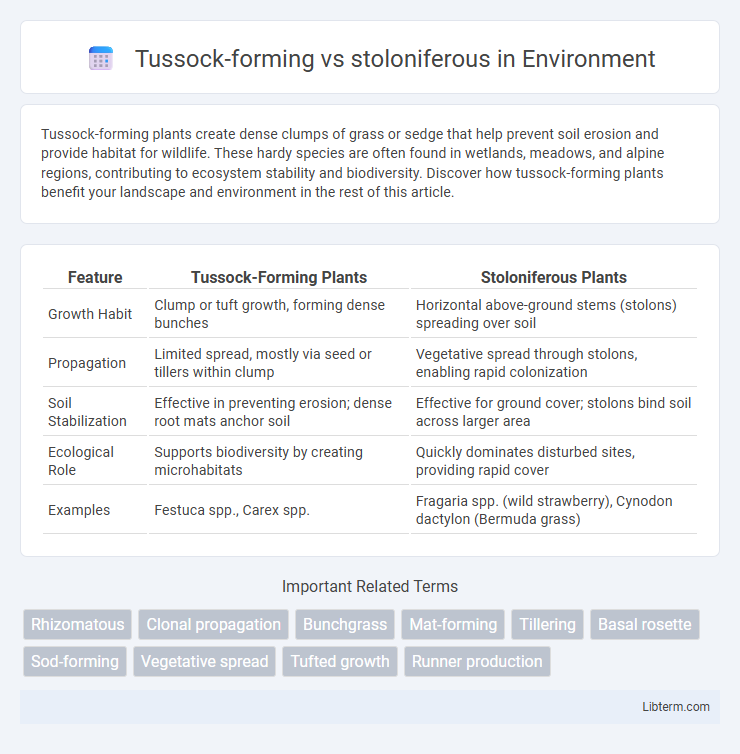 Tussock-forming vs stoloniferous in Environment

Tussock-forming plants create dense clumps of grass or sedge that help prevent soil erosion and provide habitat for wildlife. These hardy species are often found in wetlands, meadows, and alpine regions, contributing to ecosystem stability and biodiversity. Discover how tussock-forming plants benefit your landscape and environment in the rest of this article.

| Feature | Tussock-Forming Plants | Stoloniferous Plants |
|---|---|---|
| Growth Habit | Clump or tuft growth, forming dense bunches | Horizontal above-ground stems (stolons) spreading over soil |
| Propagation | Limited spread, mostly via seed or tillers within clump | Vegetative spread through stolons, enabling rapid colonization |
| Soil Stabilization | Effective in preventing erosion; dense root mats anchor soil | Effective for ground cover; stolons bind soil across larger area |
| Ecological Role | Supports biodiversity by creating microhabitats | Quickly dominates disturbed sites, providing rapid cover |
| Examples | Festuca spp., Carex spp. | Fragaria spp. (wild strawberry), Cynodon dactylon (Bermuda grass) |

Important Related Terms

Rhizomatous
Clonal propagation
Bunchgrass
Mat-forming
Tillering
Basal rosette
Sod-forming
Vegetative spread
Tufted growth
Runner production

Libterm.com