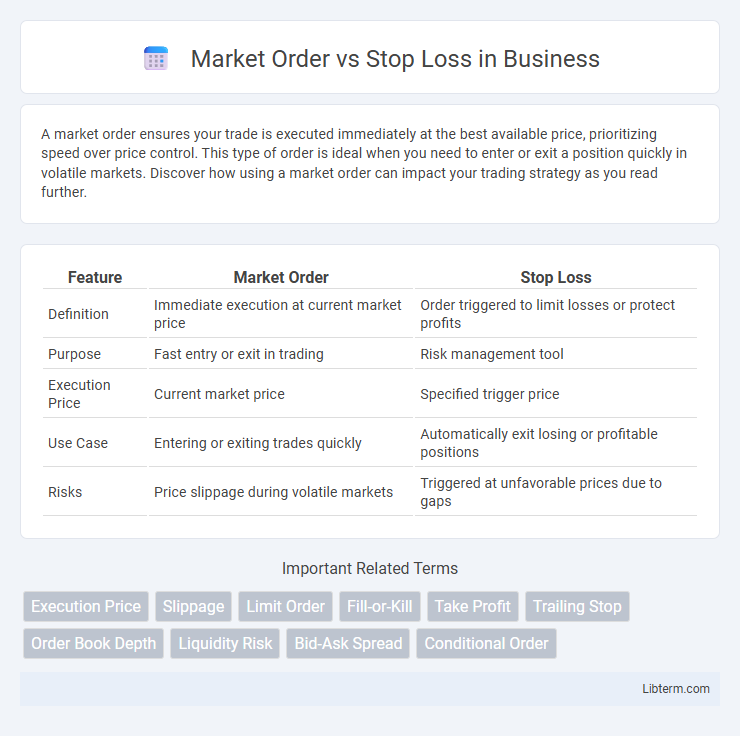 Market Order vs Stop Loss in Business

A market order ensures your trade is executed immediately at the best available price, prioritizing speed over price control. This type of order is ideal when you need to enter or exit a position quickly in volatile markets. Discover how using a market order can impact your trading strategy as you read further.

| Feature | Market Order | Stop Loss |
|---|---|---|
| Definition | Immediate execution at current market price | Order triggered to limit losses or protect profits |
| Purpose | Fast entry or exit in trading | Risk management tool |
| Execution Price | Current market price | Specified trigger price |
| Use Case | Entering or exiting trades quickly | Automatically exit losing or profitable positions |
| Risks | Price slippage during volatile markets | Triggered at unfavorable prices due to gaps |

Important Related Terms

Execution Price
Slippage
Limit Order
Fill-or-Kill
Take Profit
Trailing Stop
Order Book Depth
Liquidity Risk
Bid-Ask Spread
Conditional Order

Libterm.com