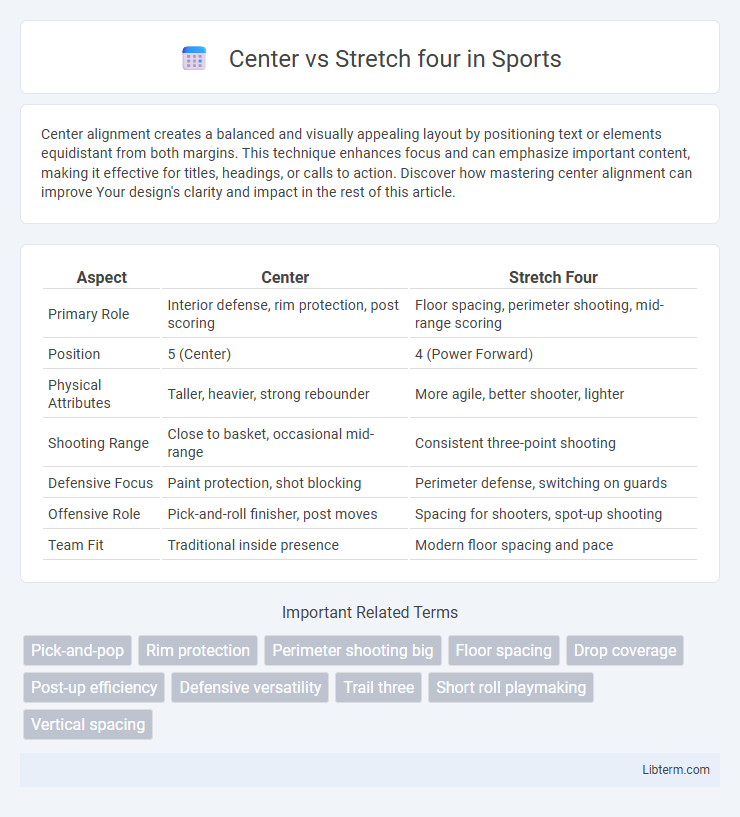 Center vs Stretch four in Sports

Center alignment creates a balanced and visually appealing layout by positioning text or elements equidistant from both margins. This technique enhances focus and can emphasize important content, making it effective for titles, headings, or calls to action. Discover how mastering center alignment can improve Your design's clarity and impact in the rest of this article.

| Aspect | Center | Stretch Four |
|---|---|---|
| Primary Role | Interior defense, rim protection, post scoring | Floor spacing, perimeter shooting, mid-range scoring |
| Position | 5 (Center) | 4 (Power Forward) |
| Physical Attributes | Taller, heavier, strong rebounder | More agile, better shooter, lighter |
| Shooting Range | Close to basket, occasional mid-range | Consistent three-point shooting |
| Defensive Focus | Paint protection, shot blocking | Perimeter defense, switching on guards |
| Offensive Role | Pick-and-roll finisher, post moves | Spacing for shooters, spot-up shooting |
| Team Fit | Traditional inside presence | Modern floor spacing and pace |

Important Related Terms

Pick-and-pop
Rim protection
Perimeter shooting big
Floor spacing
Drop coverage
Post-up efficiency
Defensive versatility
Trail three
Short roll playmaking
Vertical spacing

Libterm.com