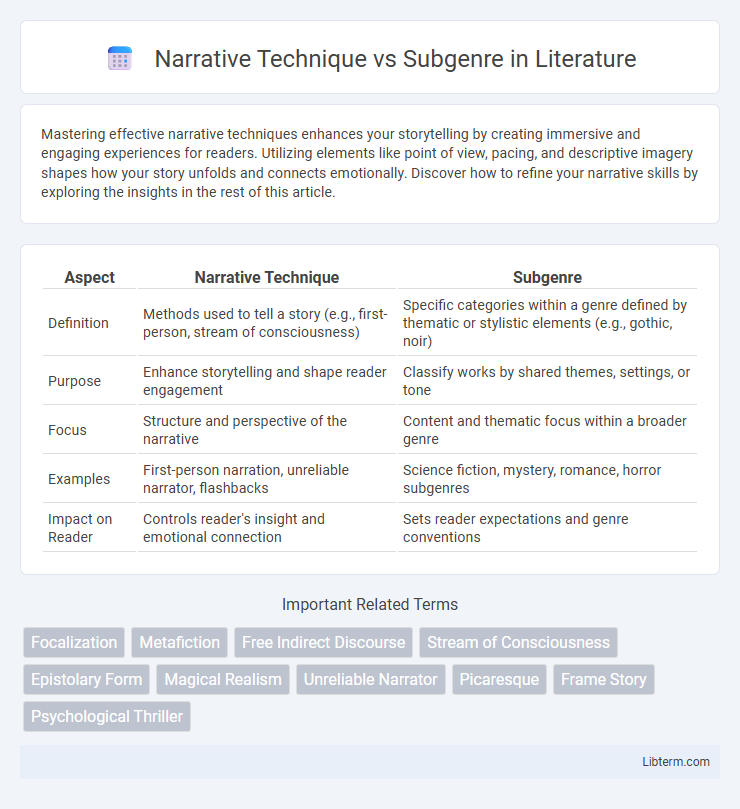 Narrative Technique vs Subgenre in Literature

Mastering effective narrative techniques enhances your storytelling by creating immersive and engaging experiences for readers. Utilizing elements like point of view, pacing, and descriptive imagery shapes how your story unfolds and connects emotionally. Discover how to refine your narrative skills by exploring the insights in the rest of this article.

| Aspect | Narrative Technique | Subgenre |
|---|---|---|
| Definition | Methods used to tell a story (e.g., first-person, stream of consciousness) | Specific categories within a genre defined by thematic or stylistic elements (e.g., gothic, noir) |
| Purpose | Enhance storytelling and shape reader engagement | Classify works by shared themes, settings, or tone |
| Focus | Structure and perspective of the narrative | Content and thematic focus within a broader genre |
| Examples | First-person narration, unreliable narrator, flashbacks | Science fiction, mystery, romance, horror subgenres |
| Impact on Reader | Controls reader's insight and emotional connection | Sets reader expectations and genre conventions |

Important Related Terms

Focalization
Metafiction
Free Indirect Discourse
Stream of Consciousness
Epistolary Form
Magical Realism
Unreliable Narrator
Picaresque
Frame Story
Psychological Thriller

Libterm.com