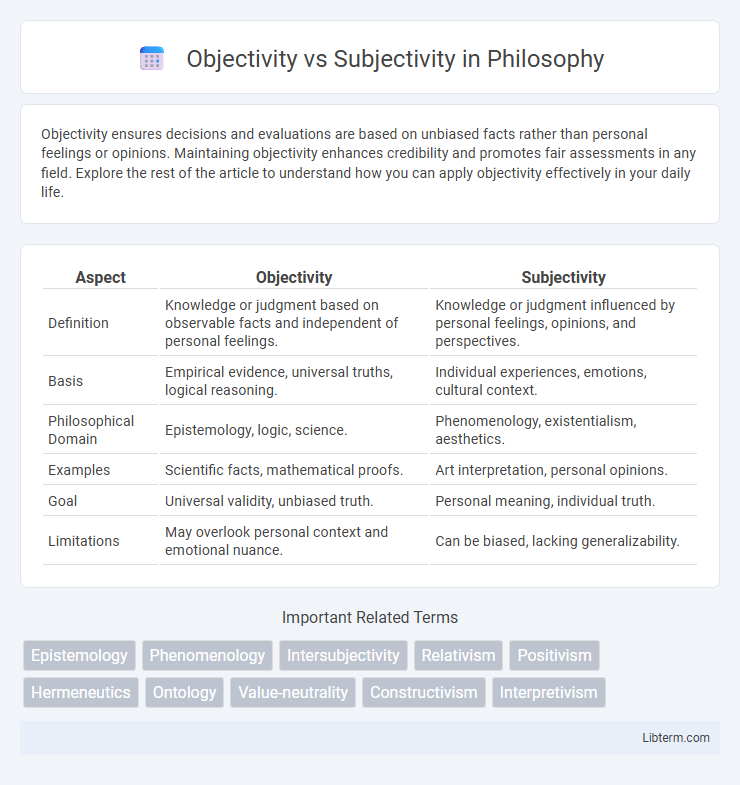 Objectivity vs Subjectivity in Philosophy

Objectivity ensures decisions and evaluations are based on unbiased facts rather than personal feelings or opinions. Maintaining objectivity enhances credibility and promotes fair assessments in any field. Explore the rest of the article to understand how you can apply objectivity effectively in your daily life.

| Aspect | Objectivity | Subjectivity |
|---|---|---|
| Definition | Knowledge or judgment based on observable facts and independent of personal feelings. | Knowledge or judgment influenced by personal feelings, opinions, and perspectives. |
| Basis | Empirical evidence, universal truths, logical reasoning. | Individual experiences, emotions, cultural context. |
| Philosophical Domain | Epistemology, logic, science. | Phenomenology, existentialism, aesthetics. |
| Examples | Scientific facts, mathematical proofs. | Art interpretation, personal opinions. |
| Goal | Universal validity, unbiased truth. | Personal meaning, individual truth. |
| Limitations | May overlook personal context and emotional nuance. | Can be biased, lacking generalizability. |

Important Related Terms

Epistemology Phenomenology Intersubjectivity Relativism Positivism Hermeneutics Ontology Value-neutrality Constructivism Interpretivism

Libterm.com