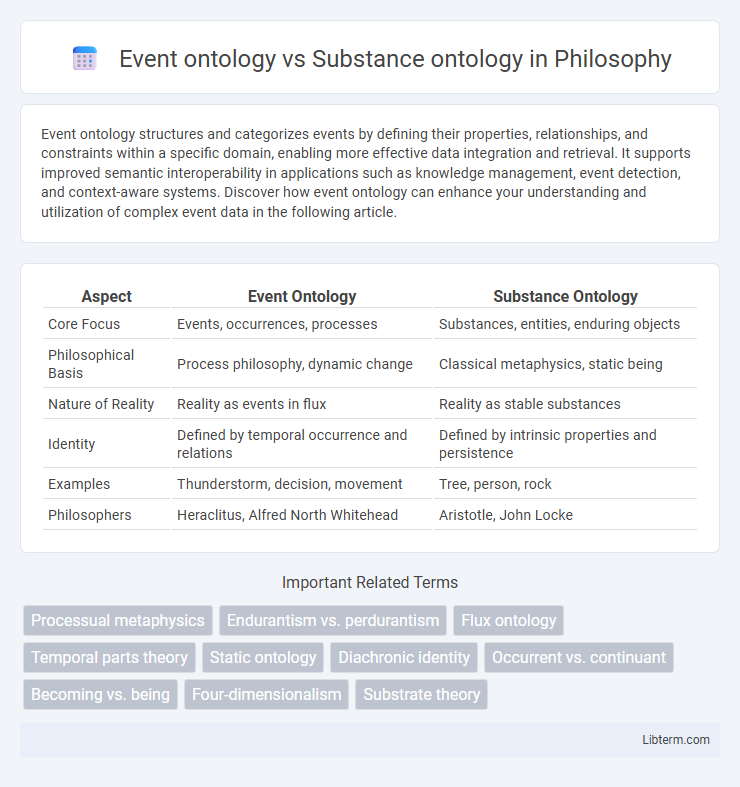 Event ontology vs Substance ontology in Philosophy

Event ontology structures and categorizes events by defining their properties, relationships, and constraints within a specific domain, enabling more effective data integration and retrieval. It supports improved semantic interoperability in applications such as knowledge management, event detection, and context-aware systems. Discover how event ontology can enhance your understanding and utilization of complex event data in the following article.

| Aspect | Event Ontology | Substance Ontology |
|---|---|---|
| Core Focus | Events, occurrences, processes | Substances, entities, enduring objects |
| Philosophical Basis | Process philosophy, dynamic change | Classical metaphysics, static being |
| Nature of Reality | Reality as events in flux | Reality as stable substances |
| Identity | Defined by temporal occurrence and relations | Defined by intrinsic properties and persistence |
| Examples | Thunderstorm, decision, movement | Tree, person, rock |
| Philosophers | Heraclitus, Alfred North Whitehead | Aristotle, John Locke |

Important Related Terms

Processual metaphysics
Endurantism vs. perdurantism
Flux ontology
Temporal parts theory
Static ontology
Diachronic identity
Occurrent vs. continuant
Becoming vs. being
Four-dimensionalism
Substrate theory

Libterm.com