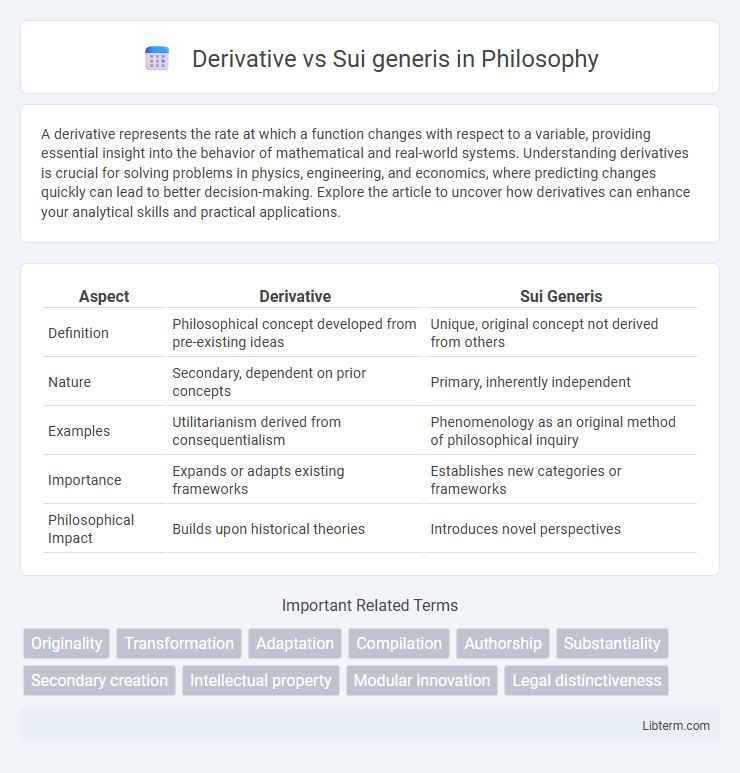 Derivative vs Sui generis in Philosophy

A derivative represents the rate at which a function changes with respect to a variable, providing essential insight into the behavior of mathematical and real-world systems. Understanding derivatives is crucial for solving problems in physics, engineering, and economics, where predicting changes quickly can lead to better decision-making. Explore the article to uncover how derivatives can enhance your analytical skills and practical applications.

| Aspect | Derivative | Sui Generis |
|---|---|---|
| Definition | Philosophical concept developed from pre-existing ideas | Unique, original concept not derived from others |
| Nature | Secondary, dependent on prior concepts | Primary, inherently independent |
| Examples | Utilitarianism derived from consequentialism | Phenomenology as an original method of philosophical inquiry |
| Importance | Expands or adapts existing frameworks | Establishes new categories or frameworks |
| Philosophical Impact | Builds upon historical theories | Introduces novel perspectives |

Important Related Terms

Originality Transformation Adaptation Compilation Authorship Substantiality Secondary creation Intellectual property Modular innovation Legal distinctiveness

Libterm.com