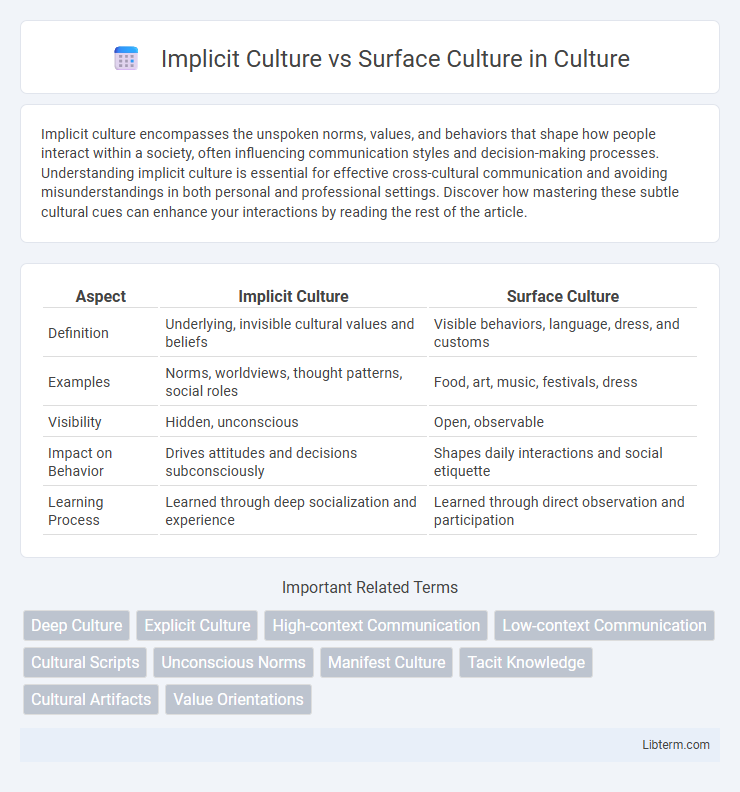 Implicit Culture vs Surface Culture in Culture

Implicit culture encompasses the unspoken norms, values, and behaviors that shape how people interact within a society, often influencing communication styles and decision-making processes. Understanding implicit culture is essential for effective cross-cultural communication and avoiding misunderstandings in both personal and professional settings. Discover how mastering these subtle cultural cues can enhance your interactions by reading the rest of the article.

| Aspect | Implicit Culture | Surface Culture |
|---|---|---|
| Definition | Underlying, invisible cultural values and beliefs | Visible behaviors, language, dress, and customs |
| Examples | Norms, worldviews, thought patterns, social roles | Food, art, music, festivals, dress |
| Visibility | Hidden, unconscious | Open, observable |
| Impact on Behavior | Drives attitudes and decisions subconsciously | Shapes daily interactions and social etiquette |
| Learning Process | Learned through deep socialization and experience | Learned through direct observation and participation |

Important Related Terms

Deep Culture
Explicit Culture
High-context Communication
Low-context Communication
Cultural Scripts
Unconscious Norms
Manifest Culture
Tacit Knowledge
Cultural Artifacts
Value Orientations

Libterm.com