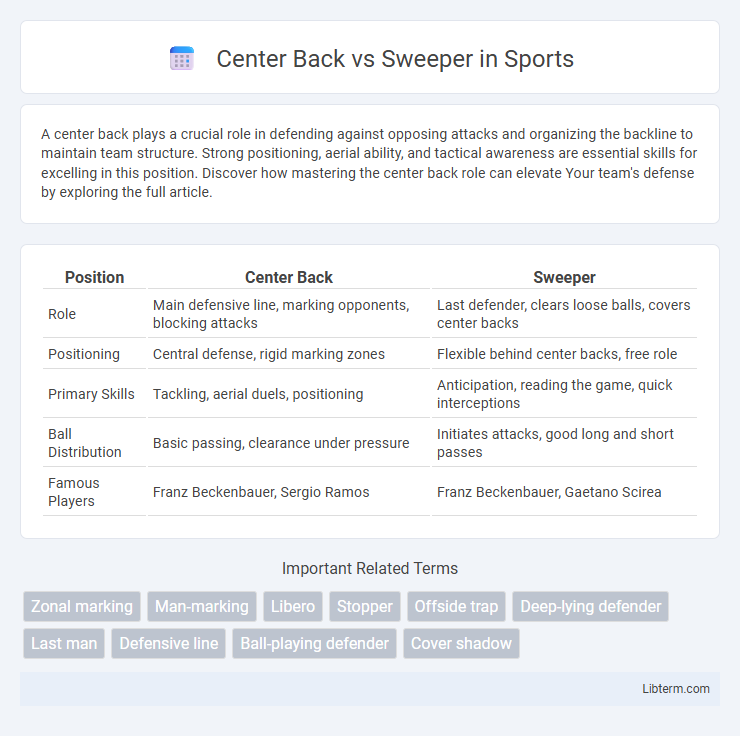 Center Back vs Sweeper in Sports

A center back plays a crucial role in defending against opposing attacks and organizing the backline to maintain team structure. Strong positioning, aerial ability, and tactical awareness are essential skills for excelling in this position. Discover how mastering the center back role can elevate Your team's defense by exploring the full article.

| Position | Center Back | Sweeper |
|---|---|---|
| Role | Main defensive line, marking opponents, blocking attacks | Last defender, clears loose balls, covers center backs |
| Positioning | Central defense, rigid marking zones | Flexible behind center backs, free role |
| Primary Skills | Tackling, aerial duels, positioning | Anticipation, reading the game, quick interceptions |
| Ball Distribution | Basic passing, clearance under pressure | Initiates attacks, good long and short passes |
| Famous Players | Franz Beckenbauer, Sergio Ramos | Franz Beckenbauer, Gaetano Scirea |

Important Related Terms

Zonal marking
Man-marking
Libero
Stopper
Offside trap
Deep-lying defender
Last man
Defensive line
Ball-playing defender
Cover shadow

Libterm.com