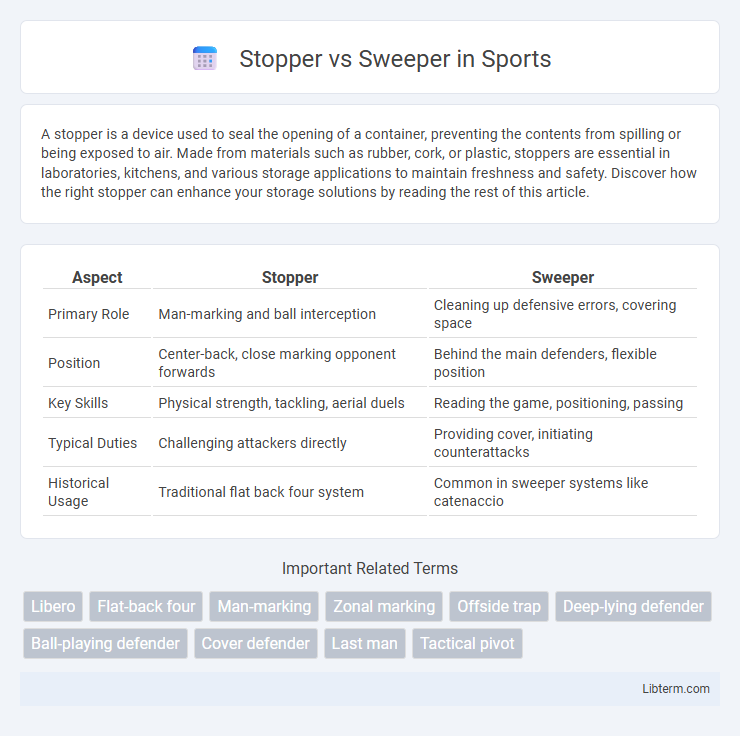 Stopper vs Sweeper in Sports

A stopper is a device used to seal the opening of a container, preventing the contents from spilling or being exposed to air. Made from materials such as rubber, cork, or plastic, stoppers are essential in laboratories, kitchens, and various storage applications to maintain freshness and safety. Discover how the right stopper can enhance your storage solutions by reading the rest of this article.

| Aspect | Stopper | Sweeper |
|---|---|---|
| Primary Role | Man-marking and ball interception | Cleaning up defensive errors, covering space |
| Position | Center-back, close marking opponent forwards | Behind the main defenders, flexible position |
| Key Skills | Physical strength, tackling, aerial duels | Reading the game, positioning, passing |
| Typical Duties | Challenging attackers directly | Providing cover, initiating counterattacks |
| Historical Usage | Traditional flat back four system | Common in sweeper systems like catenaccio |

Important Related Terms

Libero
Flat-back four
Man-marking
Zonal marking
Offside trap
Deep-lying defender
Ball-playing defender
Cover defender
Last man
Tactical pivot

Libterm.com