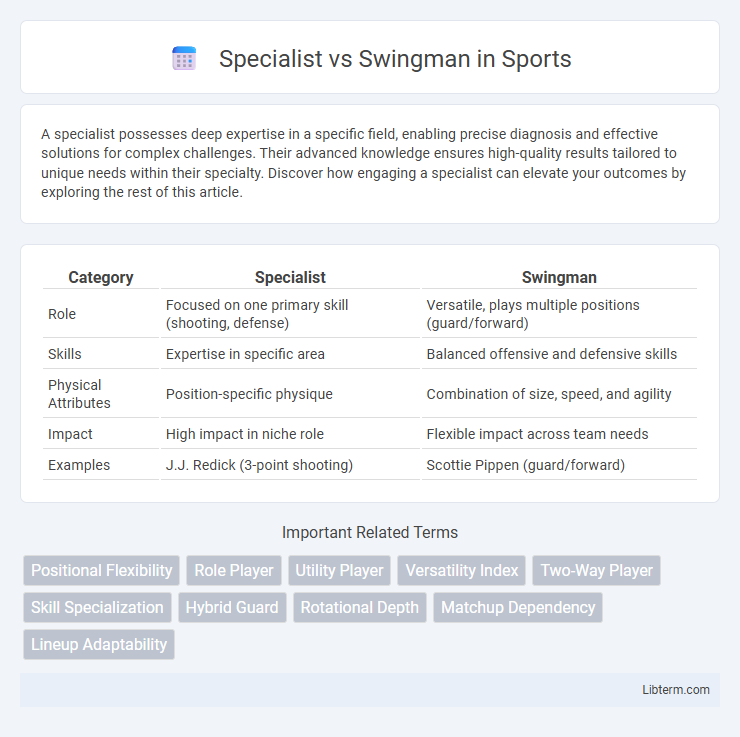 Specialist vs Swingman in Sports

A specialist possesses deep expertise in a specific field, enabling precise diagnosis and effective solutions for complex challenges. Their advanced knowledge ensures high-quality results tailored to unique needs within their specialty. Discover how engaging a specialist can elevate your outcomes by exploring the rest of this article.

| Category | Specialist | Swingman |
|---|---|---|
| Role | Focused on one primary skill (shooting, defense) | Versatile, plays multiple positions (guard/forward) |
| Skills | Expertise in specific area | Balanced offensive and defensive skills |
| Physical Attributes | Position-specific physique | Combination of size, speed, and agility |
| Impact | High impact in niche role | Flexible impact across team needs |
| Examples | J.J. Redick (3-point shooting) | Scottie Pippen (guard/forward) |

Important Related Terms

Positional Flexibility
Role Player
Utility Player
Versatility Index
Two-Way Player
Skill Specialization
Hybrid Guard
Rotational Depth
Matchup Dependency
Lineup Adaptability

Libterm.com