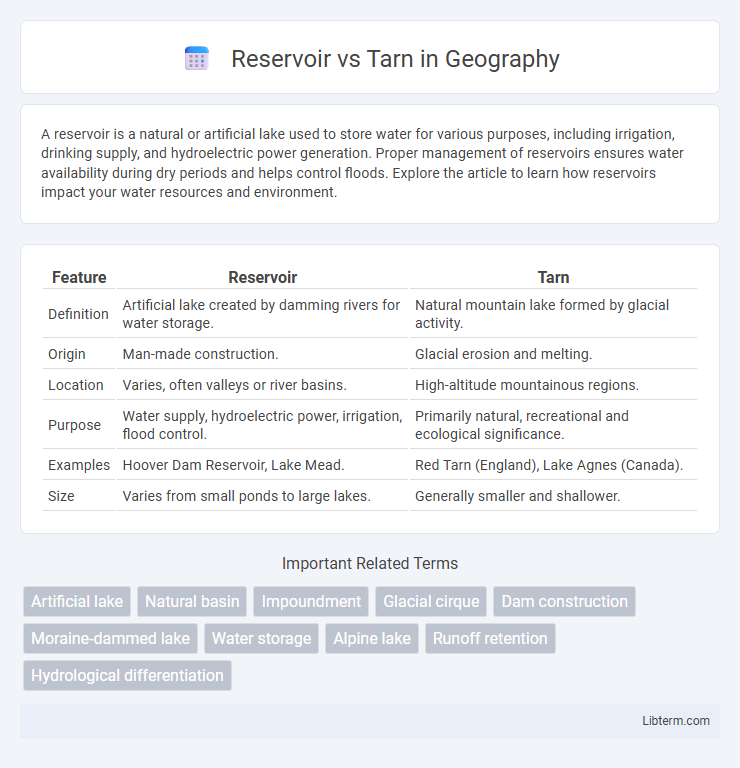 Reservoir vs Tarn in Geography

A reservoir is a natural or artificial lake used to store water for various purposes, including irrigation, drinking supply, and hydroelectric power generation. Proper management of reservoirs ensures water availability during dry periods and helps control floods. Explore the article to learn how reservoirs impact your water resources and environment.

| Feature | Reservoir | Tarn |
|---|---|---|
| Definition | Artificial lake created by damming rivers for water storage. | Natural mountain lake formed by glacial activity. |
| Origin | Man-made construction. | Glacial erosion and melting. |
| Location | Varies, often valleys or river basins. | High-altitude mountainous regions. |
| Purpose | Water supply, hydroelectric power, irrigation, flood control. | Primarily natural, recreational and ecological significance. |
| Examples | Hoover Dam Reservoir, Lake Mead. | Red Tarn (England), Lake Agnes (Canada). |
| Size | Varies from small ponds to large lakes. | Generally smaller and shallower. |

Important Related Terms

Artificial lake
Natural basin
Impoundment
Glacial cirque
Dam construction
Moraine-dammed lake
Water storage
Alpine lake
Runoff retention
Hydrological differentiation

Libterm.com