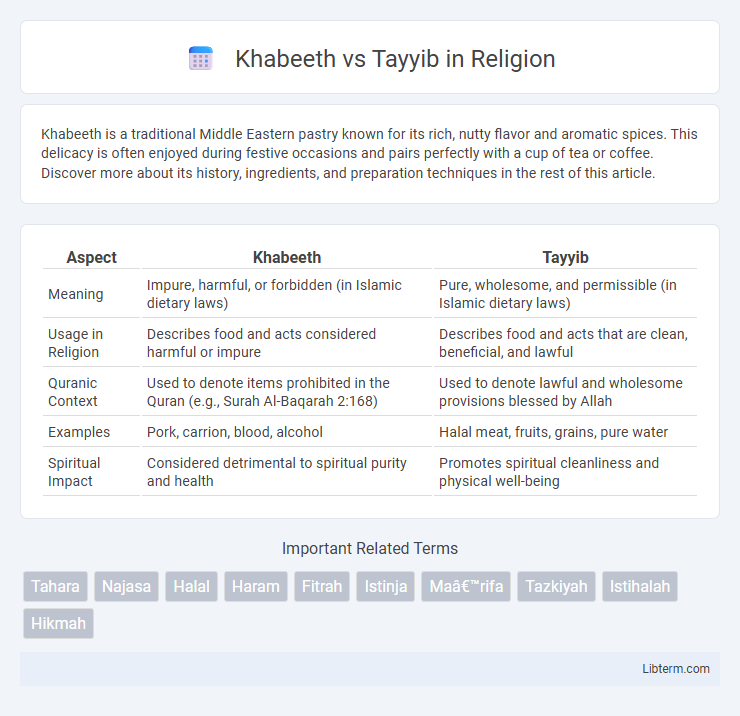 Khabeeth vs Tayyib in Religion

Khabeeth is a traditional Middle Eastern pastry known for its rich, nutty flavor and aromatic spices. This delicacy is often enjoyed during festive occasions and pairs perfectly with a cup of tea or coffee. Discover more about its history, ingredients, and preparation techniques in the rest of this article.

| Aspect | Khabeeth | Tayyib |
|---|---|---|
| Meaning | Impure, harmful, or forbidden (in Islamic dietary laws) | Pure, wholesome, and permissible (in Islamic dietary laws) |
| Usage in Religion | Describes food and acts considered harmful or impure | Describes food and acts that are clean, beneficial, and lawful |
| Quranic Context | Used to denote items prohibited in the Quran (e.g., Surah Al-Baqarah 2:168) | Used to denote lawful and wholesome provisions blessed by Allah |
| Examples | Pork, carrion, blood, alcohol | Halal meat, fruits, grains, pure water |
| Spiritual Impact | Considered detrimental to spiritual purity and health | Promotes spiritual cleanliness and physical well-being |

Important Related Terms

Tahara Najasa Halal Haram Fitrah Istinja Maâ€™rifa Tazkiyah Istihalah Hikmah

Libterm.com