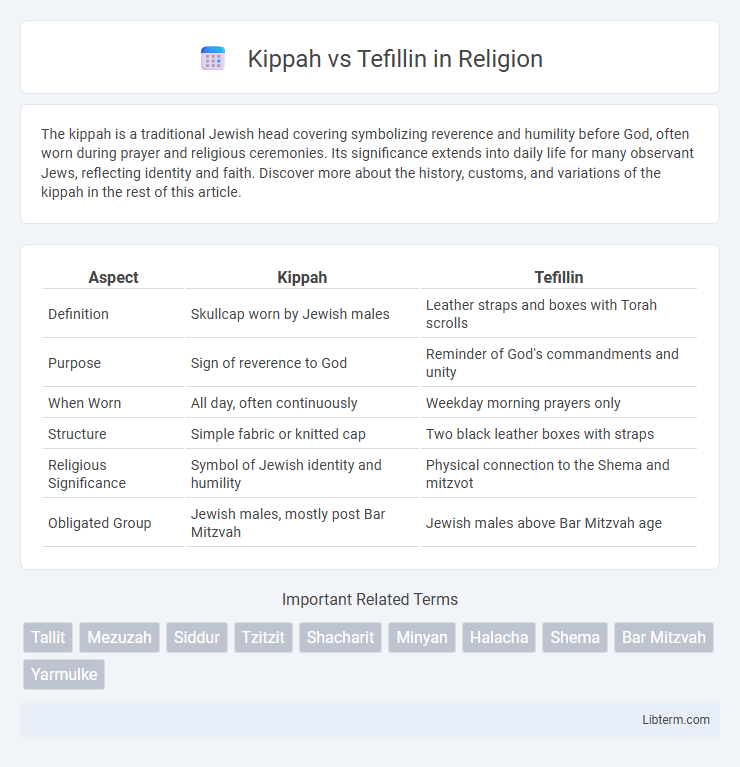 Kippah vs Tefillin in Religion

The kippah is a traditional Jewish head covering symbolizing reverence and humility before God, often worn during prayer and religious ceremonies. Its significance extends into daily life for many observant Jews, reflecting identity and faith. Discover more about the history, customs, and variations of the kippah in the rest of this article.

| Aspect | Kippah | Tefillin |
|---|---|---|
| Definition | Skullcap worn by Jewish males | Leather straps and boxes with Torah scrolls |
| Purpose | Sign of reverence to God | Reminder of God's commandments and unity |
| When Worn | All day, often continuously | Weekday morning prayers only |
| Structure | Simple fabric or knitted cap | Two black leather boxes with straps |
| Religious Significance | Symbol of Jewish identity and humility | Physical connection to the Shema and mitzvot |
| Obligated Group | Jewish males, mostly post Bar Mitzvah | Jewish males above Bar Mitzvah age |

Important Related Terms

Tallit Mezuzah Siddur Tzitzit Shacharit Minyan Halacha Shema Bar Mitzvah Yarmulke

Libterm.com