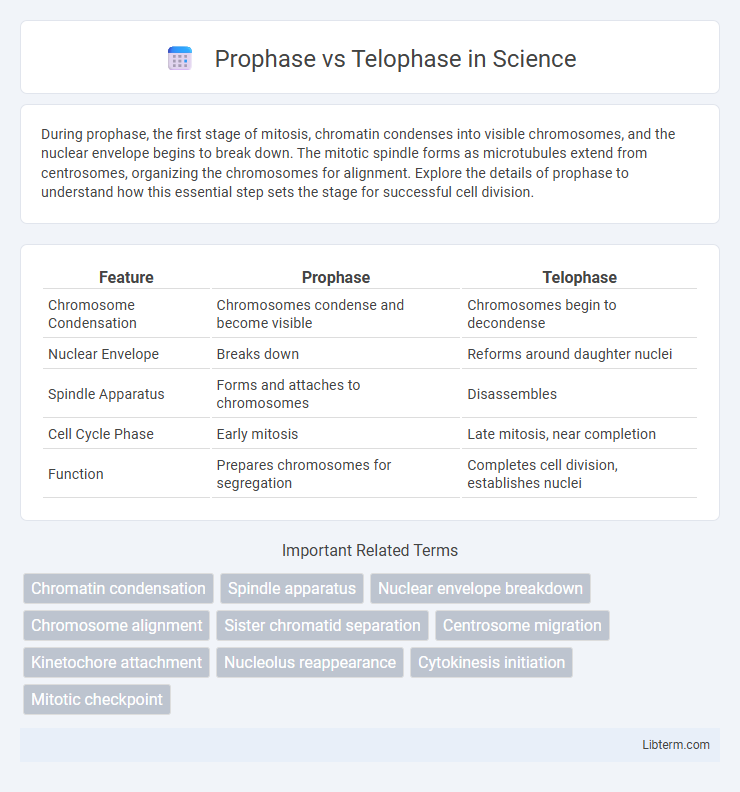 Prophase vs Telophase in Science

During prophase, the first stage of mitosis, chromatin condenses into visible chromosomes, and the nuclear envelope begins to break down. The mitotic spindle forms as microtubules extend from centrosomes, organizing the chromosomes for alignment. Explore the details of prophase to understand how this essential step sets the stage for successful cell division.

| Feature | Prophase | Telophase |
|---|---|---|
| Chromosome Condensation | Chromosomes condense and become visible | Chromosomes begin to decondense |
| Nuclear Envelope | Breaks down | Reforms around daughter nuclei |
| Spindle Apparatus | Forms and attaches to chromosomes | Disassembles |
| Cell Cycle Phase | Early mitosis | Late mitosis, near completion |
| Function | Prepares chromosomes for segregation | Completes cell division, establishes nuclei |

Important Related Terms

Chromatin condensation
Spindle apparatus
Nuclear envelope breakdown
Chromosome alignment
Sister chromatid separation
Centrosome migration
Kinetochore attachment
Nucleolus reappearance
Cytokinesis initiation
Mitotic checkpoint

Libterm.com