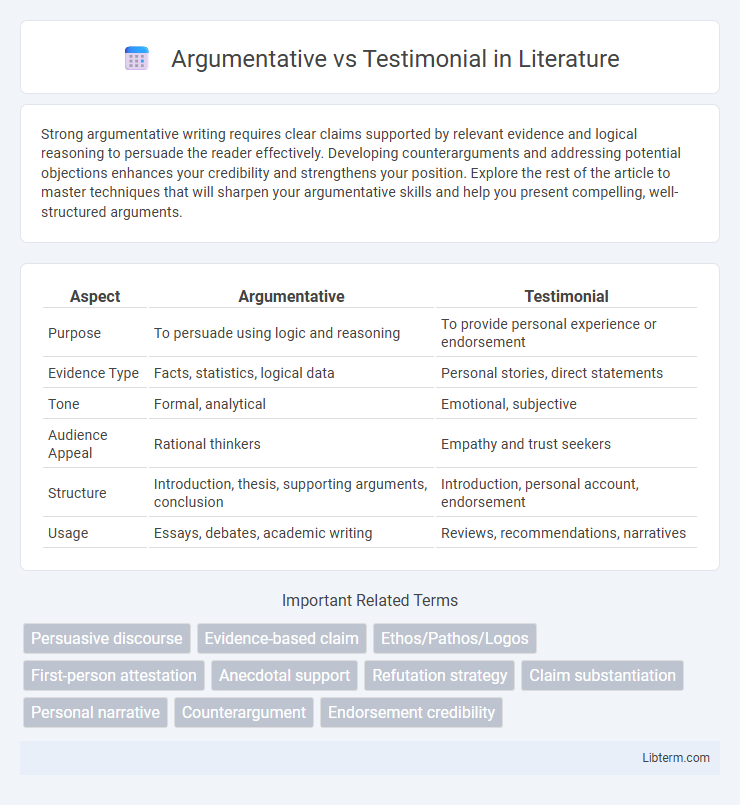 Argumentative vs Testimonial in Literature

Strong argumentative writing requires clear claims supported by relevant evidence and logical reasoning to persuade the reader effectively. Developing counterarguments and addressing potential objections enhances your credibility and strengthens your position. Explore the rest of the article to master techniques that will sharpen your argumentative skills and help you present compelling, well-structured arguments.

| Aspect | Argumentative | Testimonial |
|---|---|---|
| Purpose | To persuade using logic and reasoning | To provide personal experience or endorsement |
| Evidence Type | Facts, statistics, logical data | Personal stories, direct statements |
| Tone | Formal, analytical | Emotional, subjective |
| Audience Appeal | Rational thinkers | Empathy and trust seekers |
| Structure | Introduction, thesis, supporting arguments, conclusion | Introduction, personal account, endorsement |
| Usage | Essays, debates, academic writing | Reviews, recommendations, narratives |

Important Related Terms

Persuasive discourse
Evidence-based claim
Ethos/Pathos/Logos
First-person attestation
Anecdotal support
Refutation strategy
Claim substantiation
Personal narrative
Counterargument
Endorsement credibility

Libterm.com