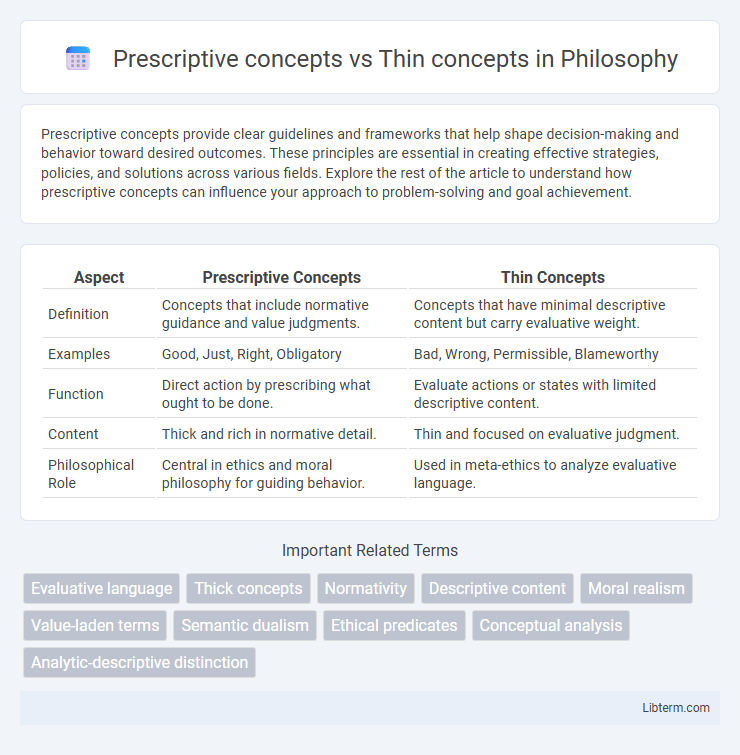 Prescriptive concepts vs Thin concepts in Philosophy

Prescriptive concepts provide clear guidelines and frameworks that help shape decision-making and behavior toward desired outcomes. These principles are essential in creating effective strategies, policies, and solutions across various fields. Explore the rest of the article to understand how prescriptive concepts can influence your approach to problem-solving and goal achievement.

| Aspect | Prescriptive Concepts | Thin Concepts |
|---|---|---|
| Definition | Concepts that include normative guidance and value judgments. | Concepts that have minimal descriptive content but carry evaluative weight. |
| Examples | Good, Just, Right, Obligatory | Bad, Wrong, Permissible, Blameworthy |
| Function | Direct action by prescribing what ought to be done. | Evaluate actions or states with limited descriptive content. |
| Content | Thick and rich in normative detail. | Thin and focused on evaluative judgment. |
| Philosophical Role | Central in ethics and moral philosophy for guiding behavior. | Used in meta-ethics to analyze evaluative language. |

Important Related Terms

Evaluative language
Thick concepts
Normativity
Descriptive content
Moral realism
Value-laden terms
Semantic dualism
Ethical predicates
Conceptual analysis
Analytic-descriptive distinction

Libterm.com