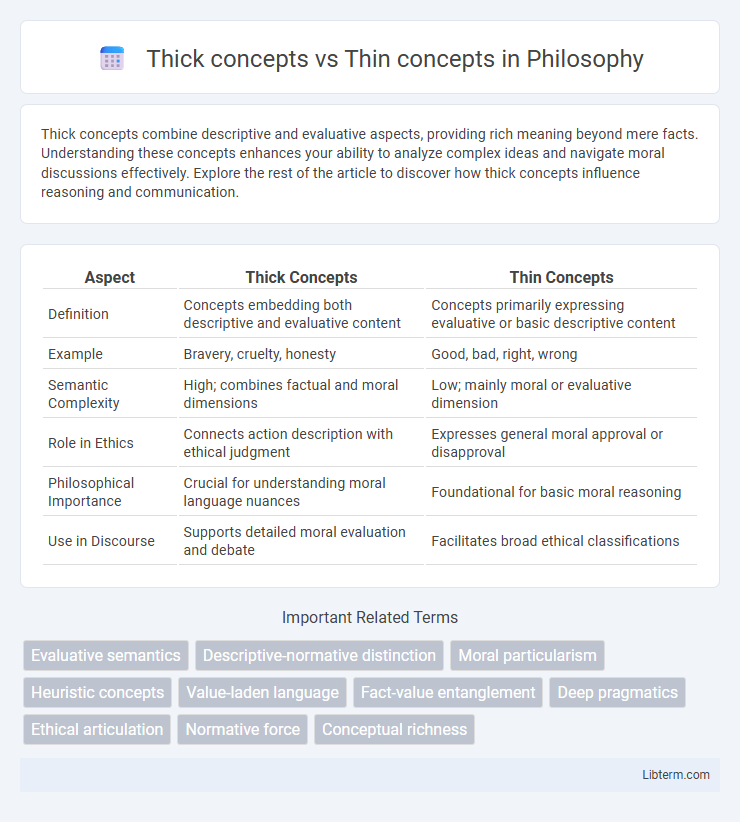 Thick concepts vs Thin concepts in Philosophy

Thick concepts combine descriptive and evaluative aspects, providing rich meaning beyond mere facts. Understanding these concepts enhances your ability to analyze complex ideas and navigate moral discussions effectively. Explore the rest of the article to discover how thick concepts influence reasoning and communication.

| Aspect | Thick Concepts | Thin Concepts |
|---|---|---|
| Definition | Concepts embedding both descriptive and evaluative content | Concepts primarily expressing evaluative or basic descriptive content |
| Example | Bravery, cruelty, honesty | Good, bad, right, wrong |
| Semantic Complexity | High; combines factual and moral dimensions | Low; mainly moral or evaluative dimension |
| Role in Ethics | Connects action description with ethical judgment | Expresses general moral approval or disapproval |
| Philosophical Importance | Crucial for understanding moral language nuances | Foundational for basic moral reasoning |
| Use in Discourse | Supports detailed moral evaluation and debate | Facilitates broad ethical classifications |

Important Related Terms

Evaluative semantics
Descriptive-normative distinction
Moral particularism
Heuristic concepts
Value-laden language
Fact-value entanglement
Deep pragmatics
Ethical articulation
Normative force
Conceptual richness

Libterm.com