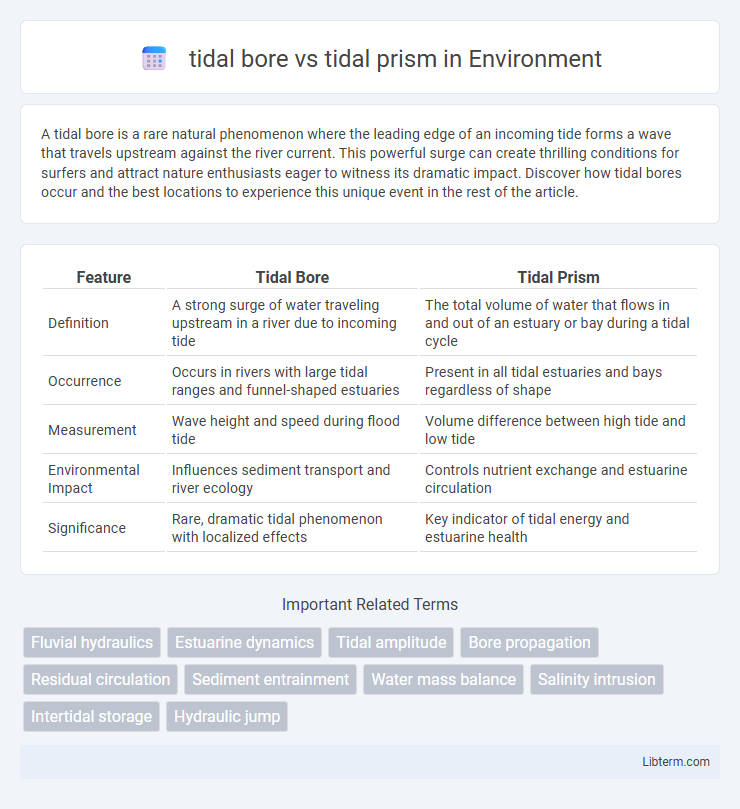 tidal bore vs tidal prism in Environment

A tidal bore is a rare natural phenomenon where the leading edge of an incoming tide forms a wave that travels upstream against the river current. This powerful surge can create thrilling conditions for surfers and attract nature enthusiasts eager to witness its dramatic impact. Discover how tidal bores occur and the best locations to experience this unique event in the rest of the article.

| Feature | Tidal Bore | Tidal Prism |
|---|---|---|
| Definition | A strong surge of water traveling upstream in a river due to incoming tide | The total volume of water that flows in and out of an estuary or bay during a tidal cycle |
| Occurrence | Occurs in rivers with large tidal ranges and funnel-shaped estuaries | Present in all tidal estuaries and bays regardless of shape |
| Measurement | Wave height and speed during flood tide | Volume difference between high tide and low tide |
| Environmental Impact | Influences sediment transport and river ecology | Controls nutrient exchange and estuarine circulation |
| Significance | Rare, dramatic tidal phenomenon with localized effects | Key indicator of tidal energy and estuarine health |

Important Related Terms

Fluvial hydraulics
Estuarine dynamics
Tidal amplitude
Bore propagation
Residual circulation
Sediment entrainment
Water mass balance
Salinity intrusion
Intertidal storage
Hydraulic jump

Libterm.com