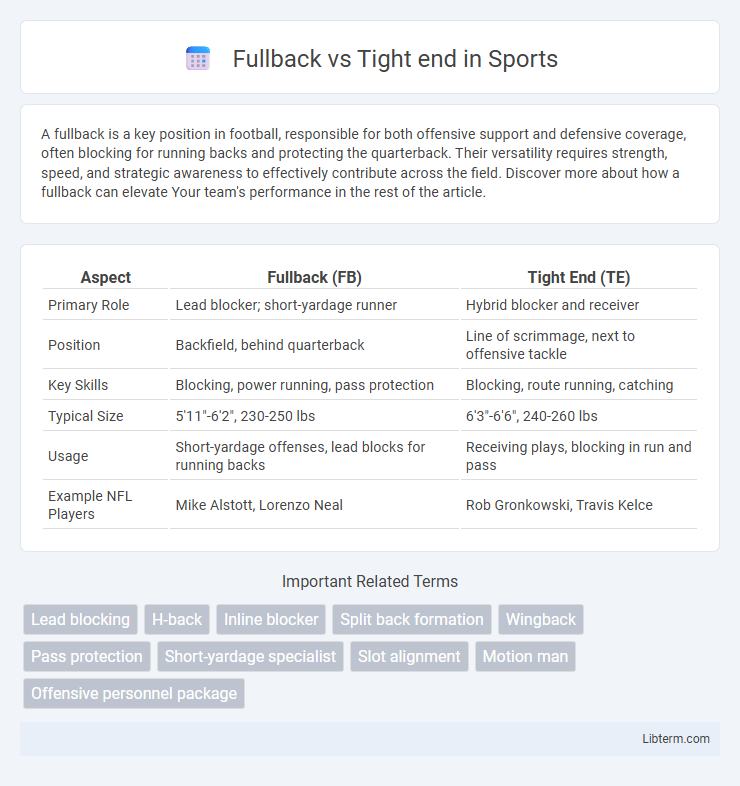 Fullback vs Tight end in Sports

A fullback is a key position in football, responsible for both offensive support and defensive coverage, often blocking for running backs and protecting the quarterback. Their versatility requires strength, speed, and strategic awareness to effectively contribute across the field. Discover more about how a fullback can elevate Your team's performance in the rest of the article.

| Aspect | Fullback (FB) | Tight End (TE) |
|---|---|---|
| Primary Role | Lead blocker; short-yardage runner | Hybrid blocker and receiver |
| Position | Backfield, behind quarterback | Line of scrimmage, next to offensive tackle |
| Key Skills | Blocking, power running, pass protection | Blocking, route running, catching |
| Typical Size | 5'11"-6'2", 230-250 lbs | 6'3"-6'6", 240-260 lbs |
| Usage | Short-yardage offenses, lead blocks for running backs | Receiving plays, blocking in run and pass |
| Example NFL Players | Mike Alstott, Lorenzo Neal | Rob Gronkowski, Travis Kelce |

Important Related Terms

Lead blocking
H-back
Inline blocker
Split back formation
Wingback
Pass protection
Short-yardage specialist
Slot alignment
Motion man
Offensive personnel package

Libterm.com