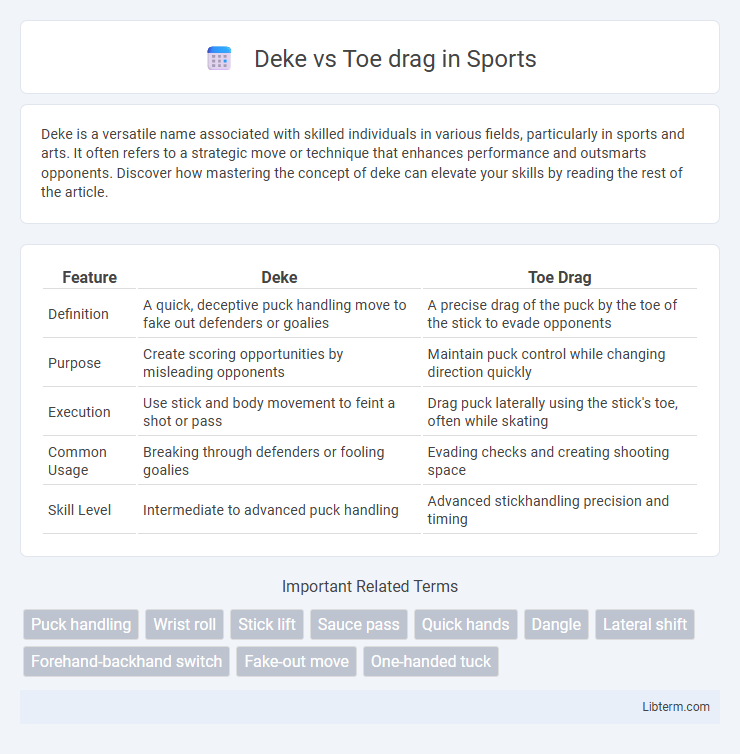 Deke vs Toe drag in Sports

Deke is a versatile name associated with skilled individuals in various fields, particularly in sports and arts. It often refers to a strategic move or technique that enhances performance and outsmarts opponents. Discover how mastering the concept of deke can elevate your skills by reading the rest of the article.

| Feature | Deke | Toe Drag |
|---|---|---|
| Definition | A quick, deceptive puck handling move to fake out defenders or goalies | A precise drag of the puck by the toe of the stick to evade opponents |
| Purpose | Create scoring opportunities by misleading opponents | Maintain puck control while changing direction quickly |
| Execution | Use stick and body movement to feint a shot or pass | Drag puck laterally using the stick's toe, often while skating |
| Common Usage | Breaking through defenders or fooling goalies | Evading checks and creating shooting space |
| Skill Level | Intermediate to advanced puck handling | Advanced stickhandling precision and timing |

Important Related Terms

Puck handling Wrist roll Stick lift Sauce pass Quick hands Dangle Lateral shift Forehand-backhand switch Fake-out move One-handed tuck

Libterm.com