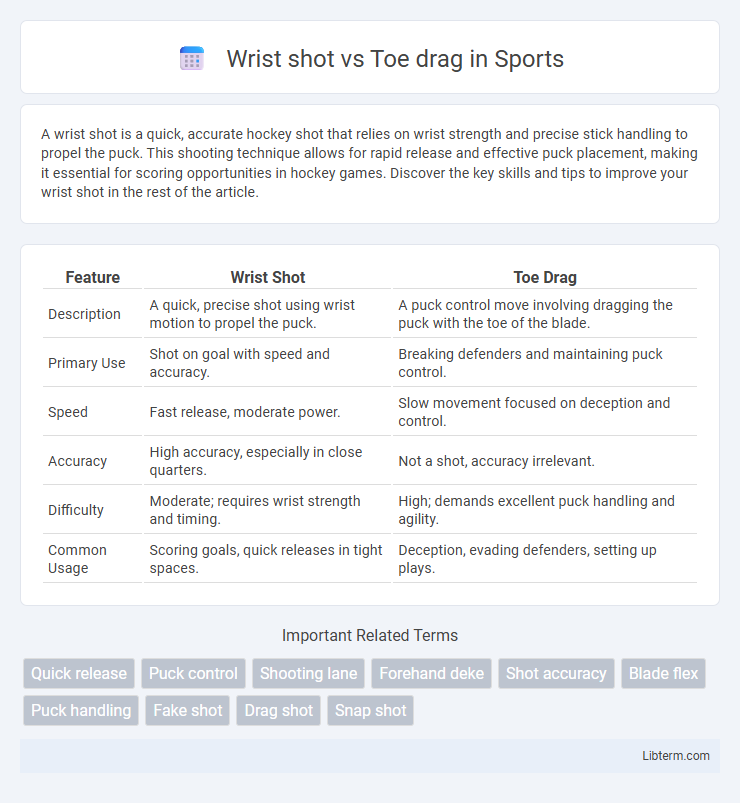 Wrist shot vs Toe drag in Sports

A wrist shot is a quick, accurate hockey shot that relies on wrist strength and precise stick handling to propel the puck. This shooting technique allows for rapid release and effective puck placement, making it essential for scoring opportunities in hockey games. Discover the key skills and tips to improve your wrist shot in the rest of the article.

| Feature | Wrist Shot | Toe Drag |
|---|---|---|
| Description | A quick, precise shot using wrist motion to propel the puck. | A puck control move involving dragging the puck with the toe of the blade. |
| Primary Use | Shot on goal with speed and accuracy. | Breaking defenders and maintaining puck control. |
| Speed | Fast release, moderate power. | Slow movement focused on deception and control. |
| Accuracy | High accuracy, especially in close quarters. | Not a shot, accuracy irrelevant. |
| Difficulty | Moderate; requires wrist strength and timing. | High; demands excellent puck handling and agility. |
| Common Usage | Scoring goals, quick releases in tight spaces. | Deception, evading defenders, setting up plays. |

Important Related Terms

Quick release
Puck control
Shooting lane
Forehand deke
Shot accuracy
Blade flex
Puck handling
Fake shot
Drag shot
Snap shot

Libterm.com