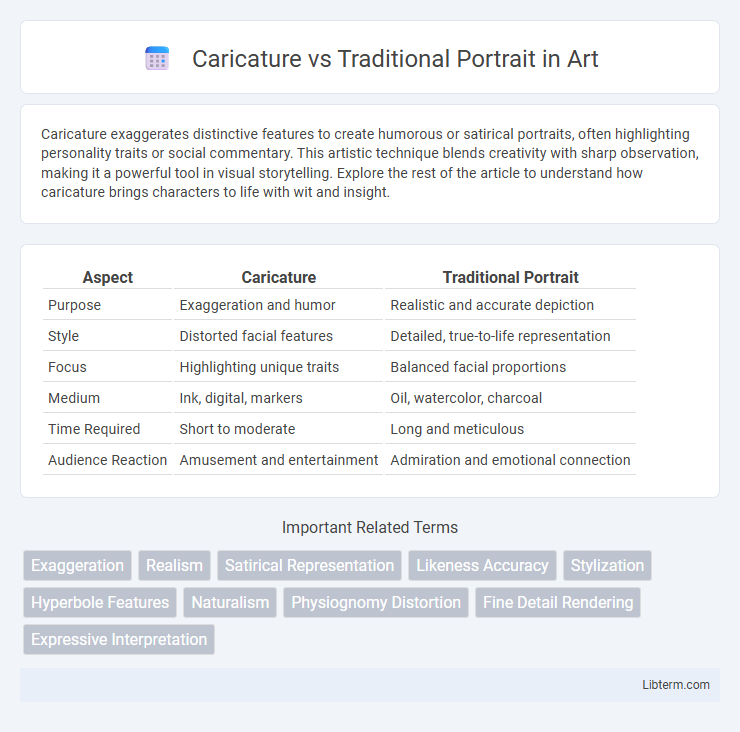 Caricature vs Traditional Portrait in Art

Caricature exaggerates distinctive features to create humorous or satirical portraits, often highlighting personality traits or social commentary. This artistic technique blends creativity with sharp observation, making it a powerful tool in visual storytelling. Explore the rest of the article to understand how caricature brings characters to life with wit and insight.

| Aspect | Caricature | Traditional Portrait |
|---|---|---|
| Purpose | Exaggeration and humor | Realistic and accurate depiction |
| Style | Distorted facial features | Detailed, true-to-life representation |
| Focus | Highlighting unique traits | Balanced facial proportions |
| Medium | Ink, digital, markers | Oil, watercolor, charcoal |
| Time Required | Short to moderate | Long and meticulous |
| Audience Reaction | Amusement and entertainment | Admiration and emotional connection |

Important Related Terms

Exaggeration
Realism
Satirical Representation
Likeness Accuracy
Stylization
Hyperbole Features
Naturalism
Physiognomy Distortion
Fine Detail Rendering
Expressive Interpretation

Libterm.com