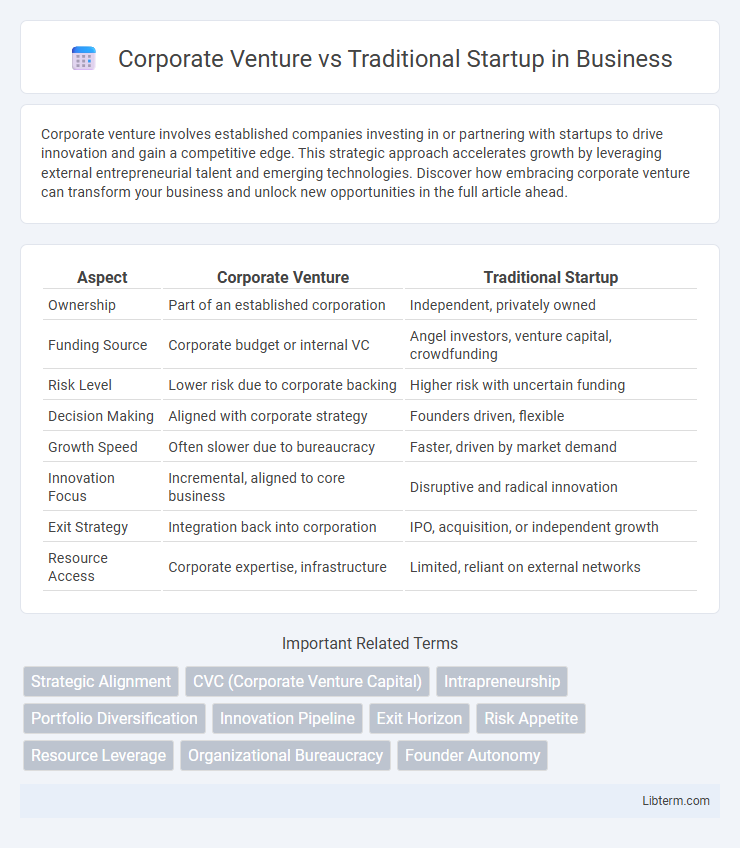 Corporate Venture vs Traditional Startup in Business

Corporate venture involves established companies investing in or partnering with startups to drive innovation and gain a competitive edge. This strategic approach accelerates growth by leveraging external entrepreneurial talent and emerging technologies. Discover how embracing corporate venture can transform your business and unlock new opportunities in the full article ahead.

| Aspect | Corporate Venture | Traditional Startup |
|---|---|---|
| Ownership | Part of an established corporation | Independent, privately owned |
| Funding Source | Corporate budget or internal VC | Angel investors, venture capital, crowdfunding |
| Risk Level | Lower risk due to corporate backing | Higher risk with uncertain funding |
| Decision Making | Aligned with corporate strategy | Founders driven, flexible |
| Growth Speed | Often slower due to bureaucracy | Faster, driven by market demand |
| Innovation Focus | Incremental, aligned to core business | Disruptive and radical innovation |
| Exit Strategy | Integration back into corporation | IPO, acquisition, or independent growth |
| Resource Access | Corporate expertise, infrastructure | Limited, reliant on external networks |

Important Related Terms

Strategic Alignment
CVC (Corporate Venture Capital)
Intrapreneurship
Portfolio Diversification
Innovation Pipeline
Exit Horizon
Risk Appetite
Resource Leverage
Organizational Bureaucracy
Founder Autonomy

Libterm.com