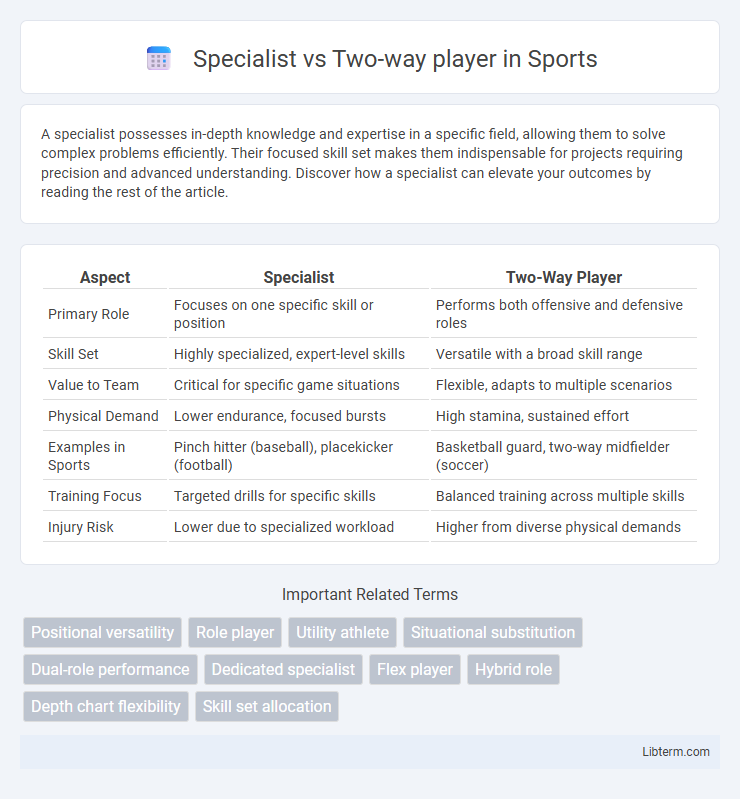 Specialist vs Two-way player in Sports

A specialist possesses in-depth knowledge and expertise in a specific field, allowing them to solve complex problems efficiently. Their focused skill set makes them indispensable for projects requiring precision and advanced understanding. Discover how a specialist can elevate your outcomes by reading the rest of the article.

| Aspect | Specialist | Two-Way Player |
|---|---|---|
| Primary Role | Focuses on one specific skill or position | Performs both offensive and defensive roles |
| Skill Set | Highly specialized, expert-level skills | Versatile with a broad skill range |
| Value to Team | Critical for specific game situations | Flexible, adapts to multiple scenarios |
| Physical Demand | Lower endurance, focused bursts | High stamina, sustained effort |
| Examples in Sports | Pinch hitter (baseball), placekicker (football) | Basketball guard, two-way midfielder (soccer) |
| Training Focus | Targeted drills for specific skills | Balanced training across multiple skills |
| Injury Risk | Lower due to specialized workload | Higher from diverse physical demands |

Important Related Terms

Positional versatility
Role player
Utility athlete
Situational substitution
Dual-role performance
Dedicated specialist
Flex player
Hybrid role
Depth chart flexibility
Skill set allocation

Libterm.com