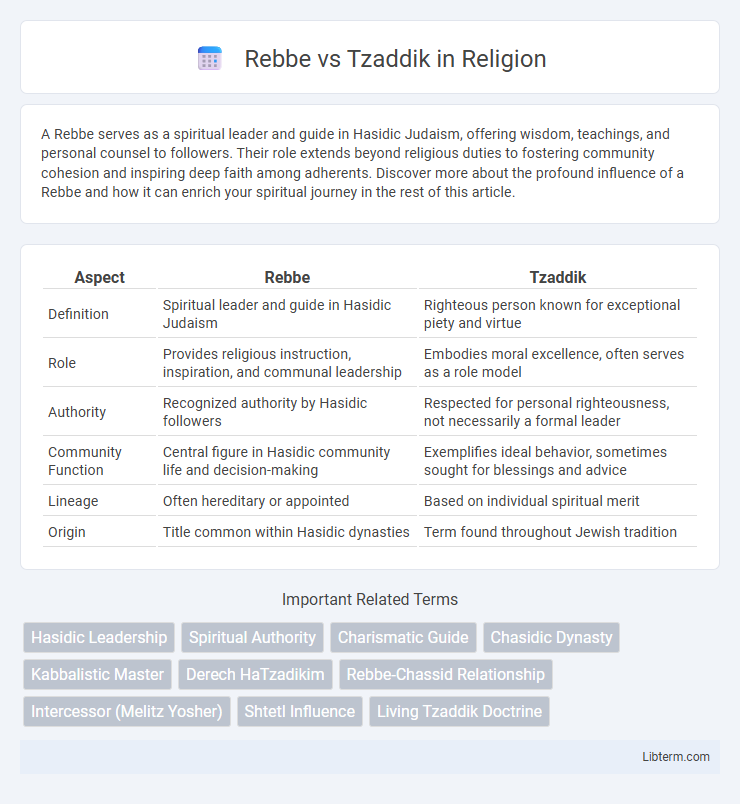 Rebbe vs Tzaddik in Religion

A Rebbe serves as a spiritual leader and guide in Hasidic Judaism, offering wisdom, teachings, and personal counsel to followers. Their role extends beyond religious duties to fostering community cohesion and inspiring deep faith among adherents. Discover more about the profound influence of a Rebbe and how it can enrich your spiritual journey in the rest of this article.

| Aspect | Rebbe | Tzaddik |
|---|---|---|
| Definition | Spiritual leader and guide in Hasidic Judaism | Righteous person known for exceptional piety and virtue |
| Role | Provides religious instruction, inspiration, and communal leadership | Embodies moral excellence, often serves as a role model |
| Authority | Recognized authority by Hasidic followers | Respected for personal righteousness, not necessarily a formal leader |
| Community Function | Central figure in Hasidic community life and decision-making | Exemplifies ideal behavior, sometimes sought for blessings and advice |
| Lineage | Often hereditary or appointed | Based on individual spiritual merit |
| Origin | Title common within Hasidic dynasties | Term found throughout Jewish tradition |

Important Related Terms

Hasidic Leadership
Spiritual Authority
Charismatic Guide
Chasidic Dynasty
Kabbalistic Master
Derech HaTzadikim
Rebbe-Chassid Relationship
Intercessor (Melitz Yosher)
Shtetl Influence
Living Tzaddik Doctrine

Libterm.com