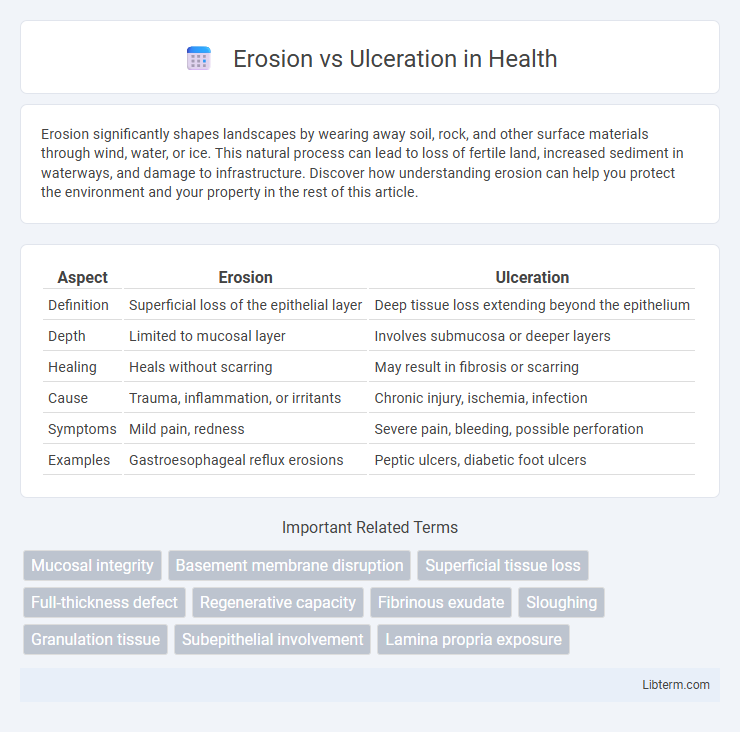 Erosion vs Ulceration in Health

Erosion significantly shapes landscapes by wearing away soil, rock, and other surface materials through wind, water, or ice. This natural process can lead to loss of fertile land, increased sediment in waterways, and damage to infrastructure. Discover how understanding erosion can help you protect the environment and your property in the rest of this article.

| Aspect | Erosion | Ulceration |
|---|---|---|
| Definition | Superficial loss of the epithelial layer | Deep tissue loss extending beyond the epithelium |
| Depth | Limited to mucosal layer | Involves submucosa or deeper layers |
| Healing | Heals without scarring | May result in fibrosis or scarring |
| Cause | Trauma, inflammation, or irritants | Chronic injury, ischemia, infection |
| Symptoms | Mild pain, redness | Severe pain, bleeding, possible perforation |
| Examples | Gastroesophageal reflux erosions | Peptic ulcers, diabetic foot ulcers |

Important Related Terms

Mucosal integrity
Basement membrane disruption
Superficial tissue loss
Full-thickness defect
Regenerative capacity
Fibrinous exudate
Sloughing
Granulation tissue
Subepithelial involvement
Lamina propria exposure

Libterm.com