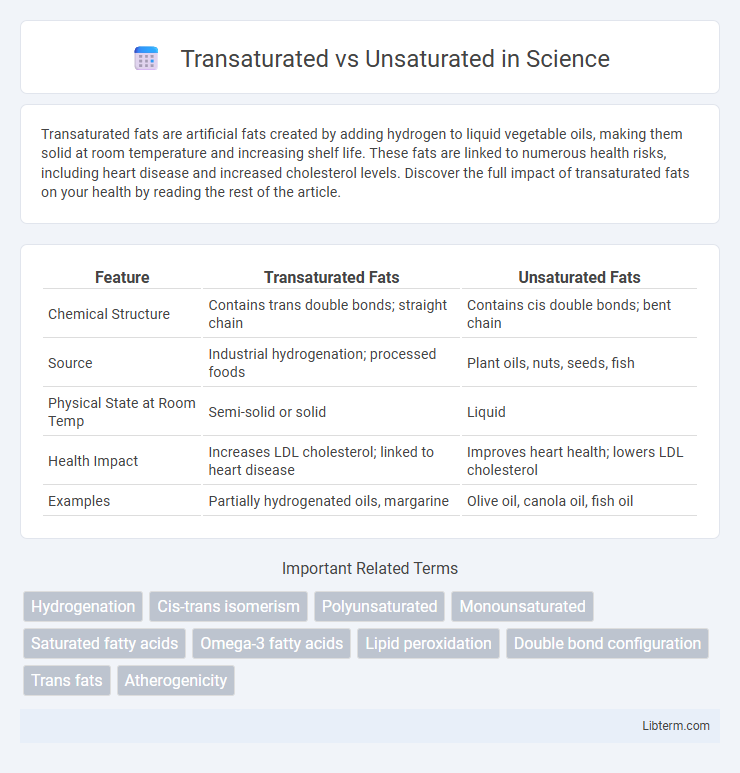 Transaturated vs Unsaturated in Science

Transaturated fats are artificial fats created by adding hydrogen to liquid vegetable oils, making them solid at room temperature and increasing shelf life. These fats are linked to numerous health risks, including heart disease and increased cholesterol levels. Discover the full impact of transaturated fats on your health by reading the rest of the article.

| Feature | Transaturated Fats | Unsaturated Fats |
|---|---|---|
| Chemical Structure | Contains trans double bonds; straight chain | Contains cis double bonds; bent chain |
| Source | Industrial hydrogenation; processed foods | Plant oils, nuts, seeds, fish |
| Physical State at Room Temp | Semi-solid or solid | Liquid |
| Health Impact | Increases LDL cholesterol; linked to heart disease | Improves heart health; lowers LDL cholesterol |
| Examples | Partially hydrogenated oils, margarine | Olive oil, canola oil, fish oil |

Important Related Terms

Hydrogenation
Cis-trans isomerism
Polyunsaturated
Monounsaturated
Saturated fatty acids
Omega-3 fatty acids
Lipid peroxidation
Double bond configuration
Trans fats
Atherogenicity

Libterm.com