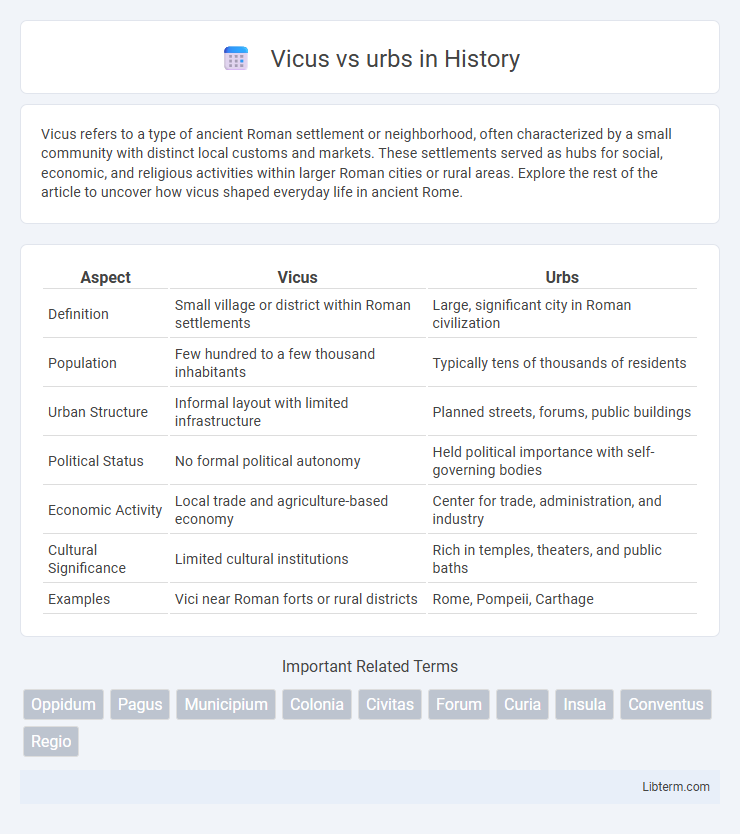 Vicus vs urbs in History

Vicus refers to a type of ancient Roman settlement or neighborhood, often characterized by a small community with distinct local customs and markets. These settlements served as hubs for social, economic, and religious activities within larger Roman cities or rural areas. Explore the rest of the article to uncover how vicus shaped everyday life in ancient Rome.

| Aspect | Vicus | Urbs |
|---|---|---|
| Definition | Small village or district within Roman settlements | Large, significant city in Roman civilization |
| Population | Few hundred to a few thousand inhabitants | Typically tens of thousands of residents |
| Urban Structure | Informal layout with limited infrastructure | Planned streets, forums, public buildings |
| Political Status | No formal political autonomy | Held political importance with self-governing bodies |
| Economic Activity | Local trade and agriculture-based economy | Center for trade, administration, and industry |
| Cultural Significance | Limited cultural institutions | Rich in temples, theaters, and public baths |
| Examples | Vici near Roman forts or rural districts | Rome, Pompeii, Carthage |

Important Related Terms

Oppidum Pagus Municipium Colonia Civitas Forum Curia Insula Conventus Regio

Libterm.com